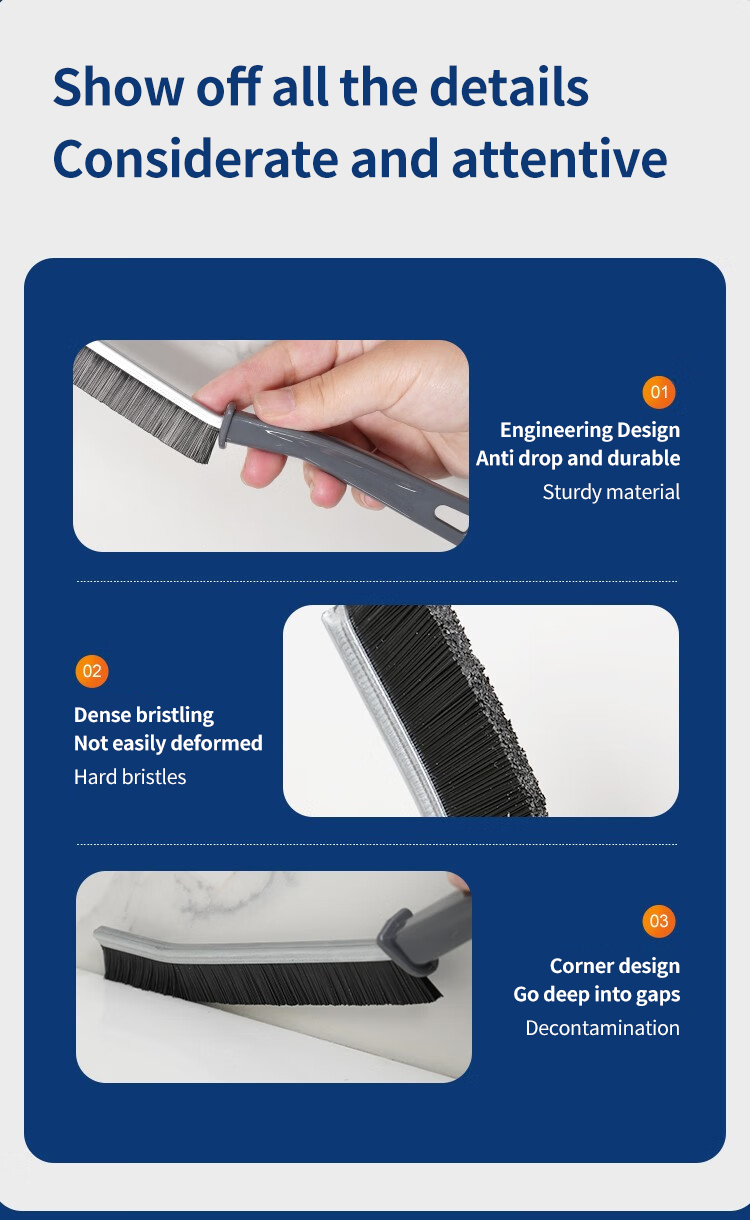 Show off all the details
Considerate and attentive

01
Engineering Design
Anti drop and durable
Sturdy material

02
Dense bristling
Not easily deformed
Hard bristles

03
Corner design
Go deep into gaps
Decontamination