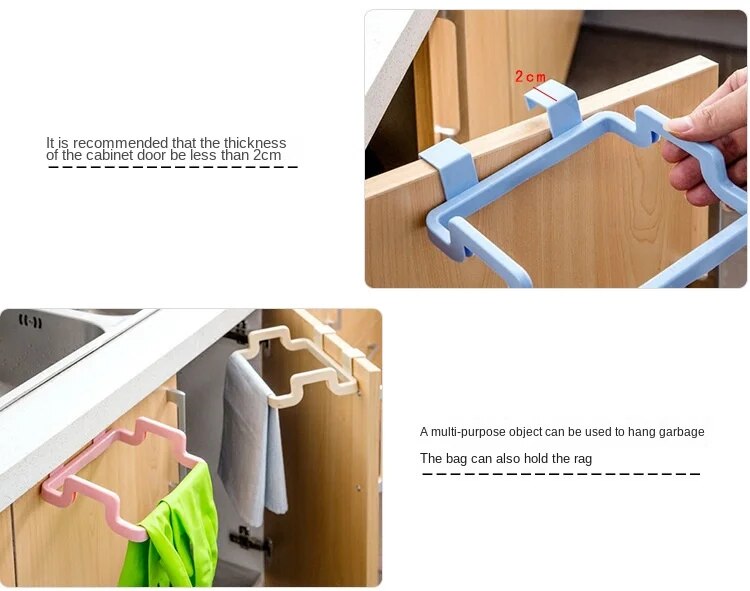 It is recommended that the thickness of the cabinet door be less than 2cm

2cm

A multi-purpose object can be used to hang garbage

The bag can also hold the rag