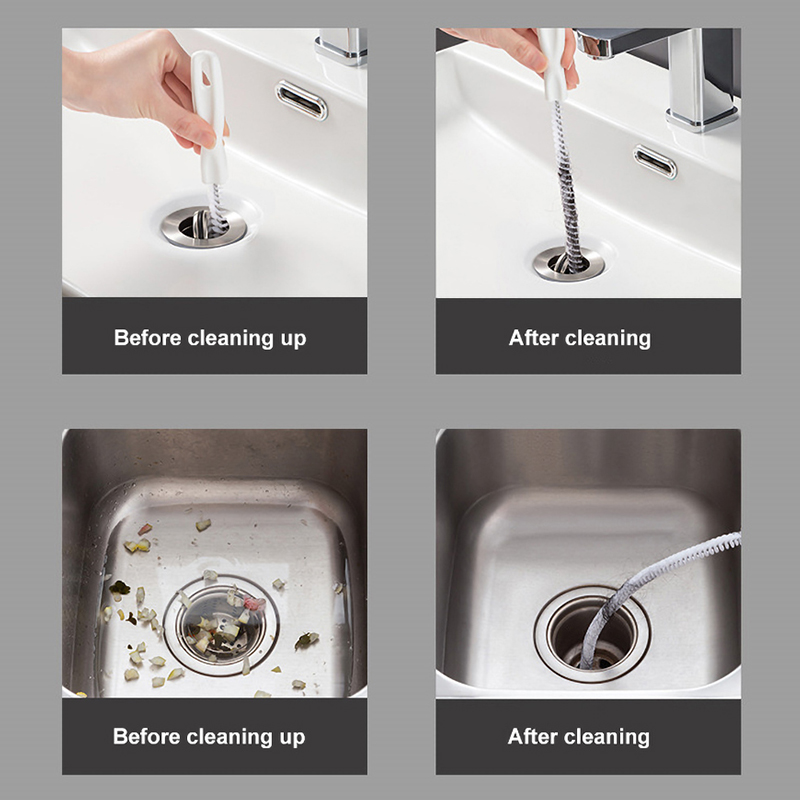 Before cleaning up

After cleaning

Before cleaning up

After cleaning