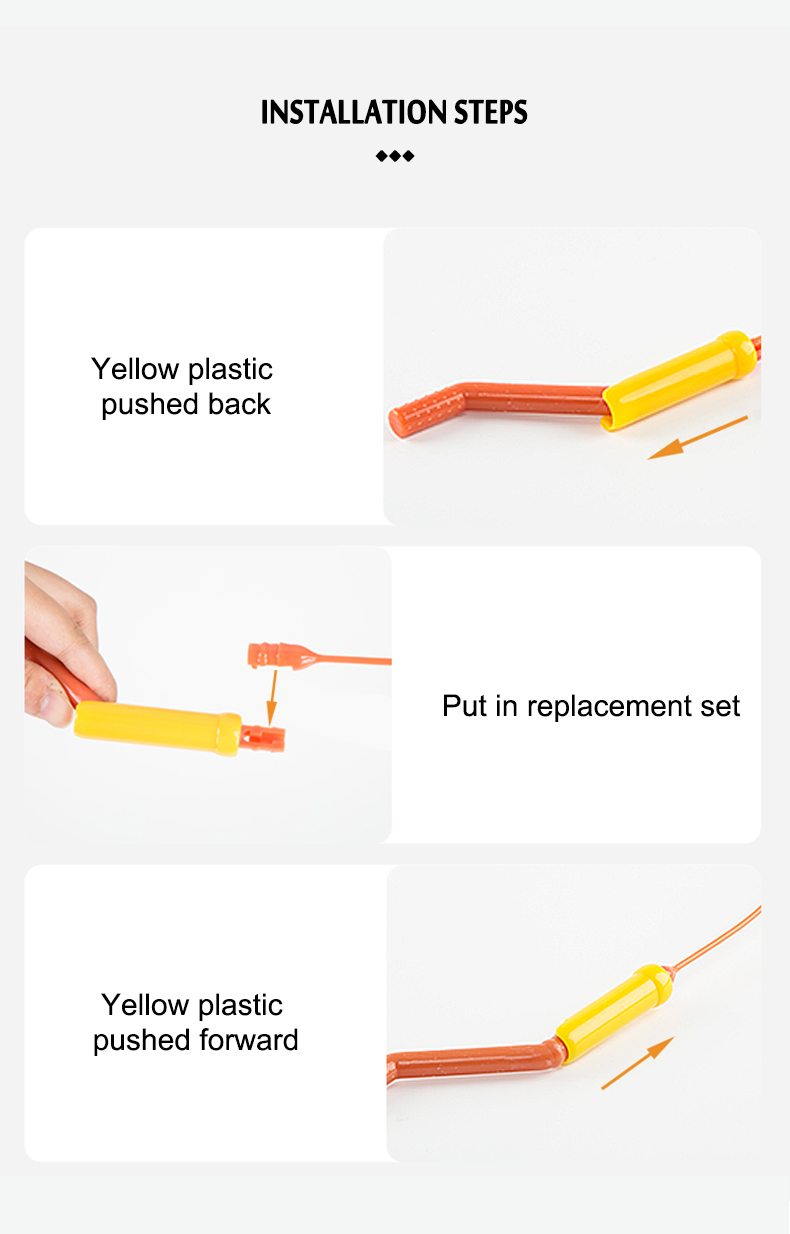 INSTALLATION STEPS

Yellow plastic pushed back

Put in replacement set

Yellow plastic pushed forward