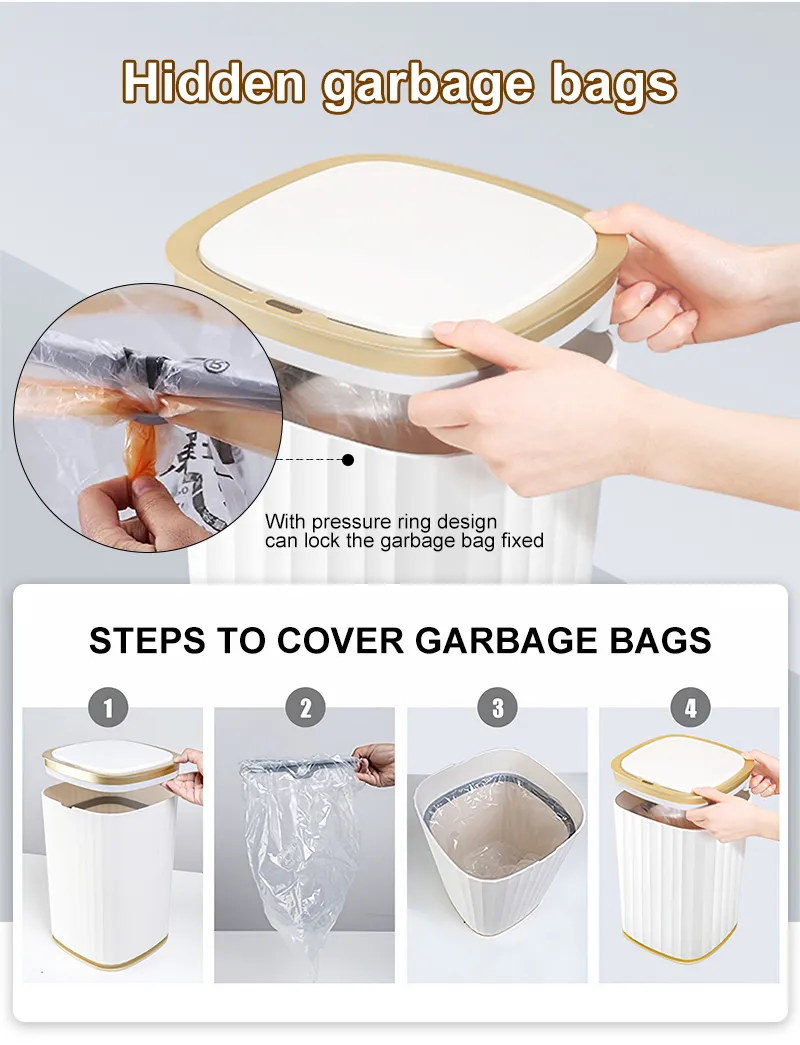 Hidden garbage bags

With pressure ring design can lock the garbage bag fixed

STEPS TO COVER GARBAGE BAGS

1

2

3

4