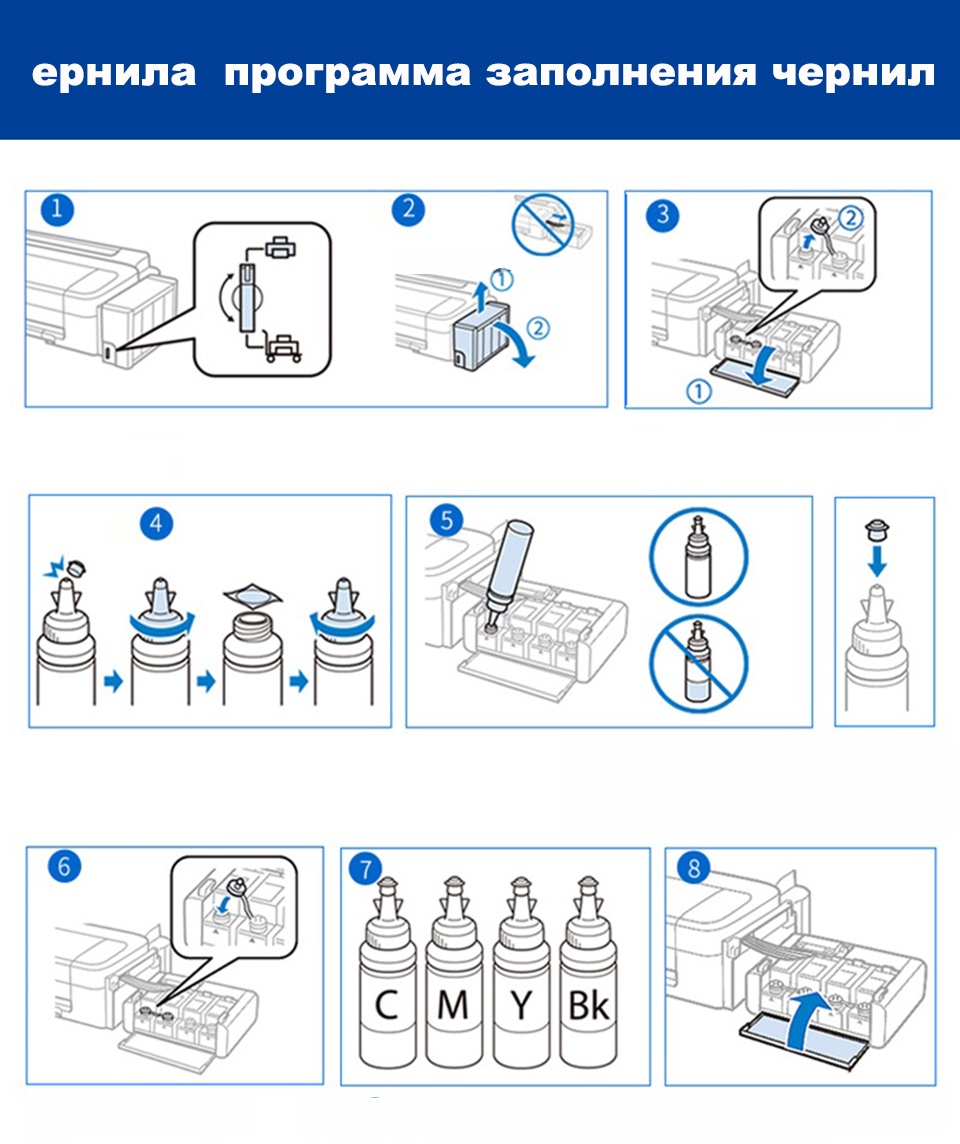 ернила программа заполнения чернил

1

2

①

②

3

②

①

4

5

6

7

C

M

Y

Bk

8