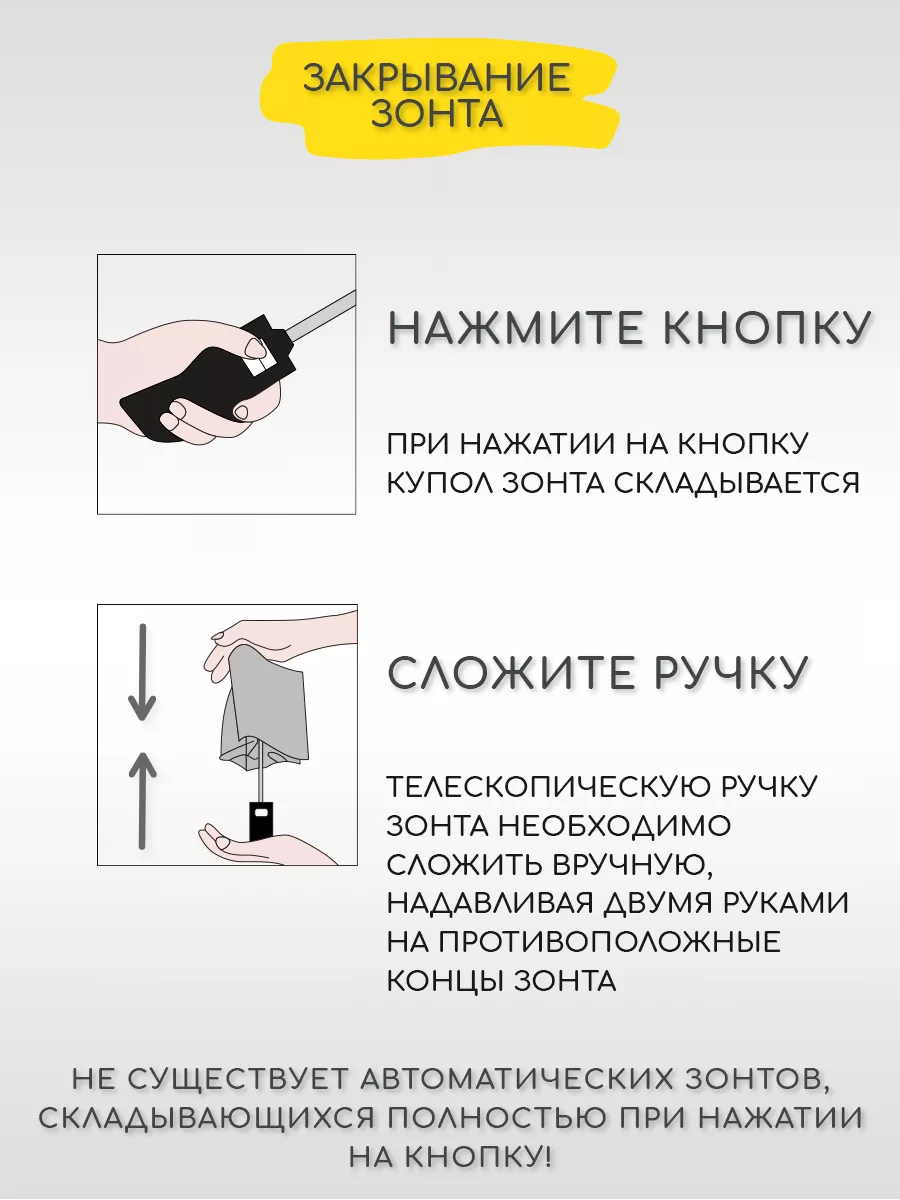 ЗАКРЫВАНИЕ ЗОНТА

НАЖМИТЕ КНОПКУ

ПРИ НАЖАТИИ НА КНОПКУ КУПОЛ ЗОНТА СКЛАДЫВАЕТСЯ

СЛОЖИТЕ РУЧКУ

ТЕЛЕСКОПИЧЕСКУЮ РУЧКУ ЗОНТА НЕОБХОДИМО СЛОЖИТЬ ВРУЧНУЮ, НАДАВЛИВАЯ ДВУМЯ РУКАМИ НА ПРОТИВОПОЛОЖНЫЕ КОНЦЫ ЗОНТА

НЕ СУЩЕСТВУЕТ АВТОМАТИЧЕСКИХ ЗОНТОВ, СКЛАДЫВАЮЩИХСЯ ПОЛНОСТЬЮ ПРИ НАЖАТИИ НА КНОПКУ!