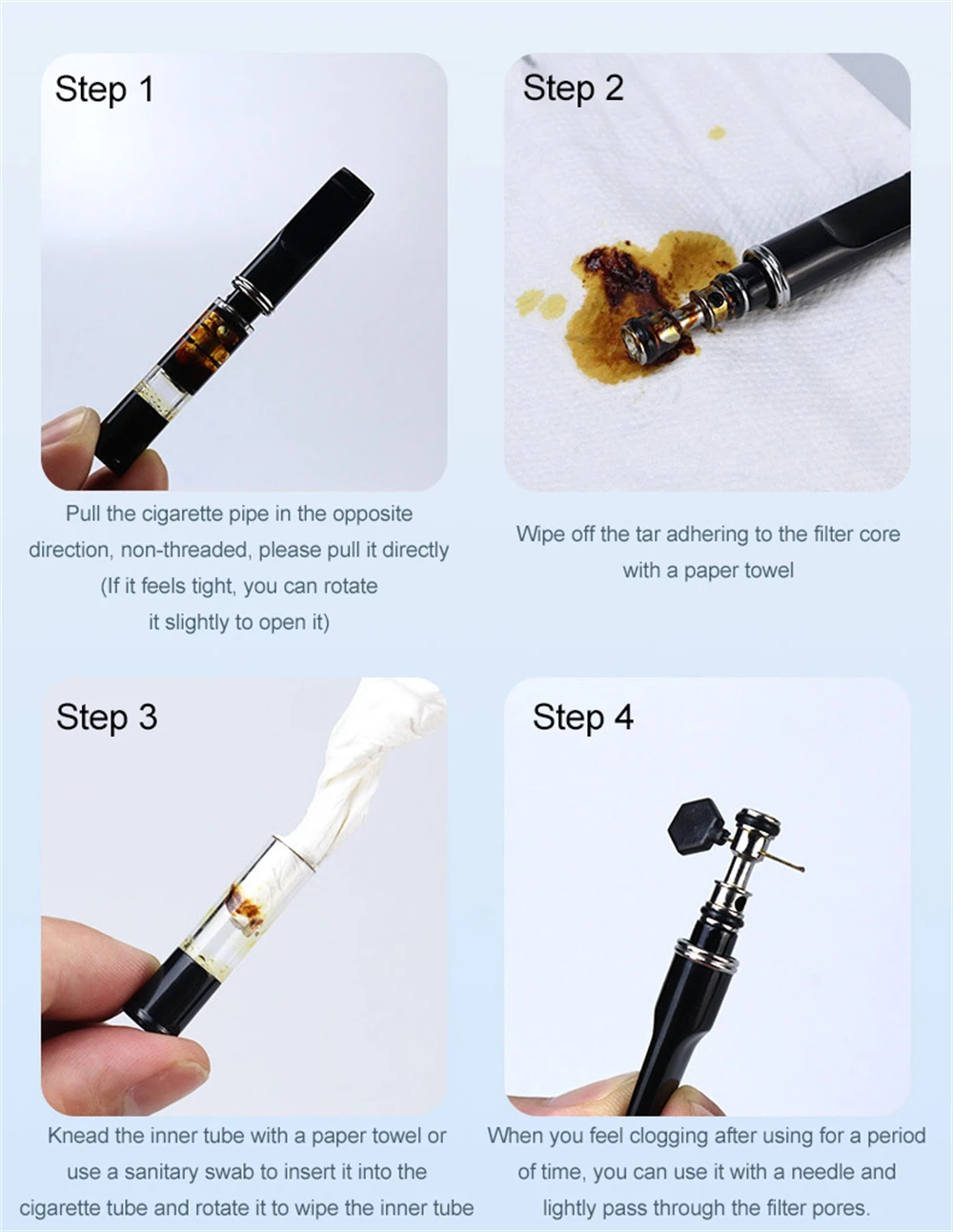 Step 1

Pull the cigarette pipe in the opposite direction, non-threaded, please pull it directly (If it feels tight, you can rotate it slightly to open it)

Step 2

Wipe off the tar adhering to the filter core with a paper towel

Step 3

Knead the inner tube with a paper towel or use a sanitary swab to insert it into the cigarette tube and rotate it to wipe the inner tube

Step 4

When you feel clogging after using for a period of time, you can use it with a needle and lightly pass through the filter pores.