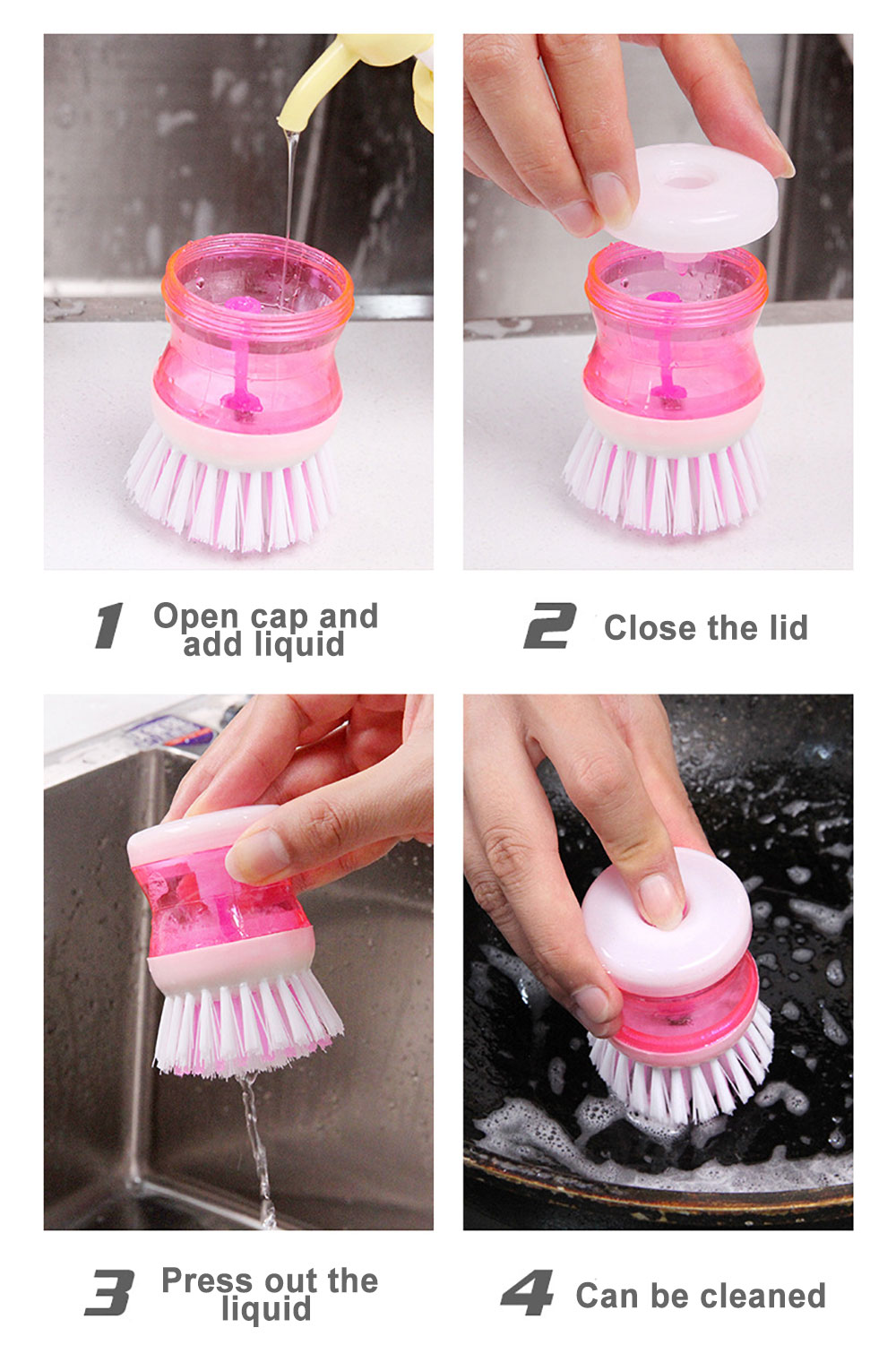 1 Open cap and add liquid

2 Close the lid

3 Press out the liquid

4 Can be cleaned