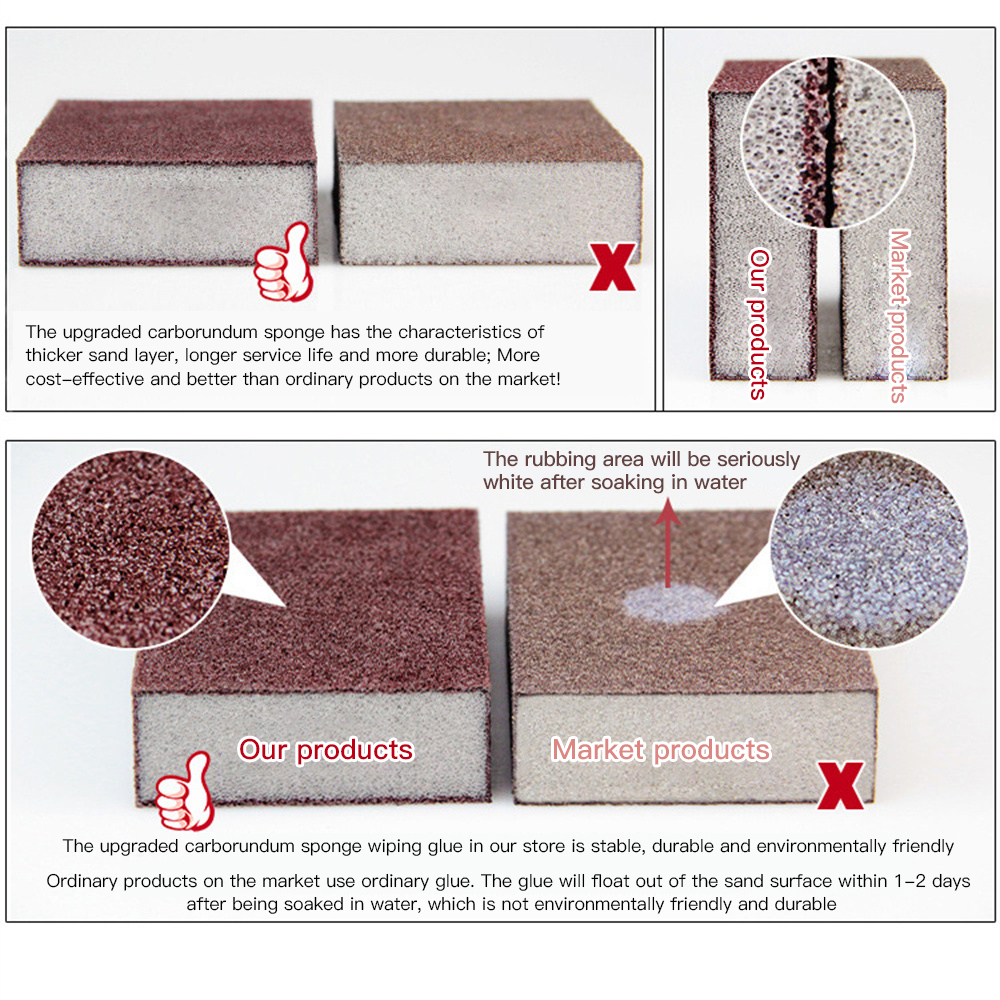 X

The upgraded carborundum sponge has the characteristics of thicker sand layer, longer service life and more durable; More cost-effective and better than ordinary products on the market!

Our products

Market products

The rubbing area will be seriously white after soaking in water

Our products

Market products

X

The upgraded carborundum sponge wiping glue in our store is stable, durable and environmentally friendly

Ordinary products on the market use ordinary glue. The glue will float out of the sand surface within 1-2 days after being soaked in water, which is not environmentally friendly and durable