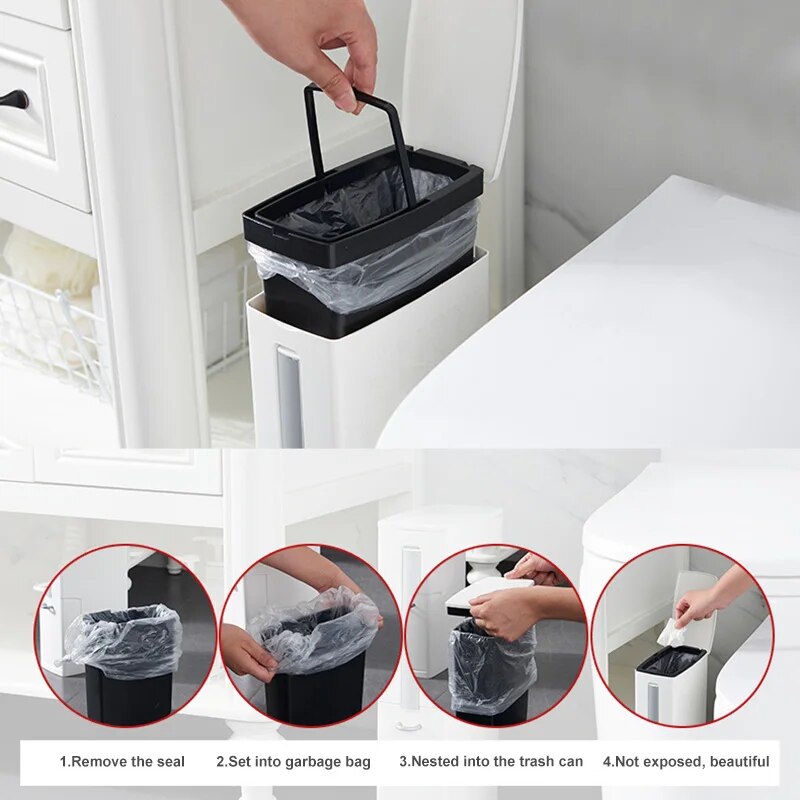 1.Remove the seal
2.Set into garbage bag
3.Nested into the trash can
4.Not exposed, beautiful