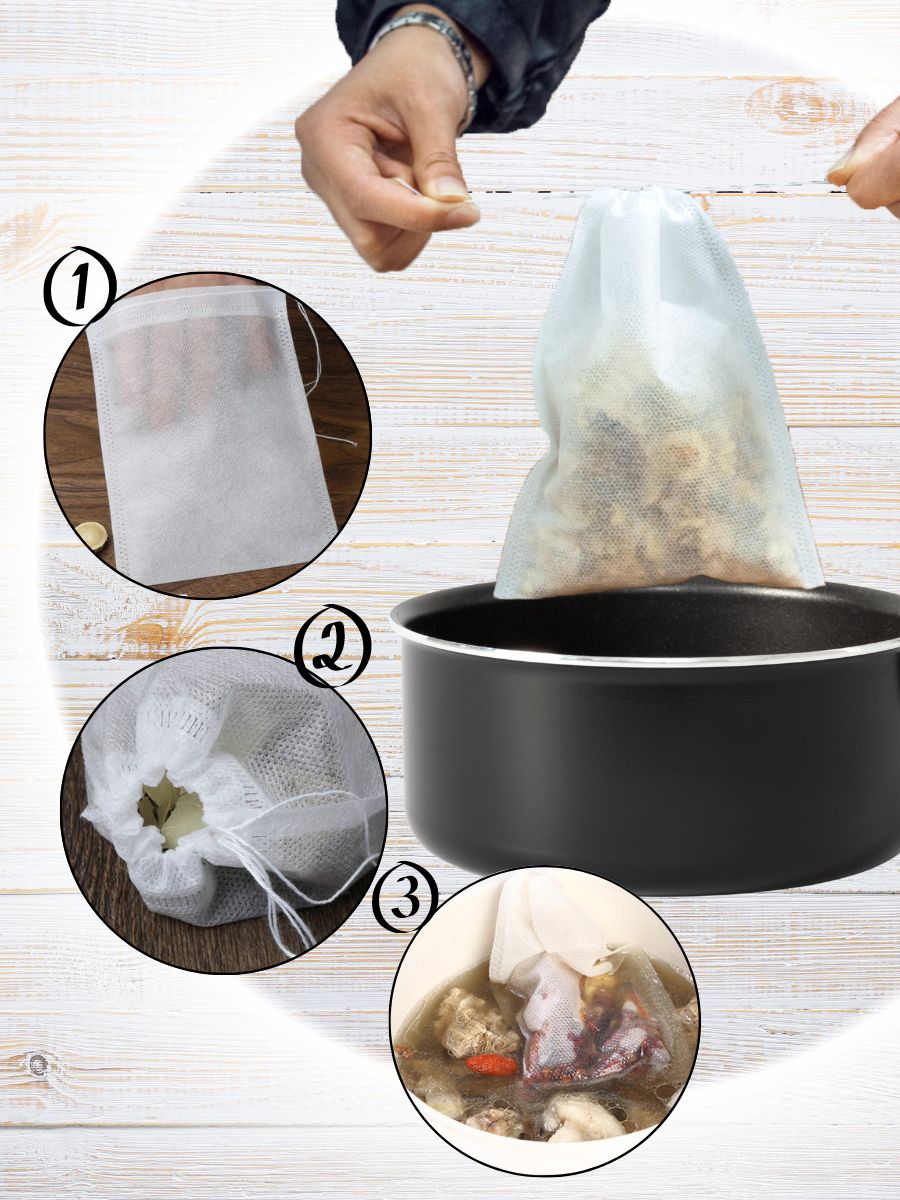 1
2
3