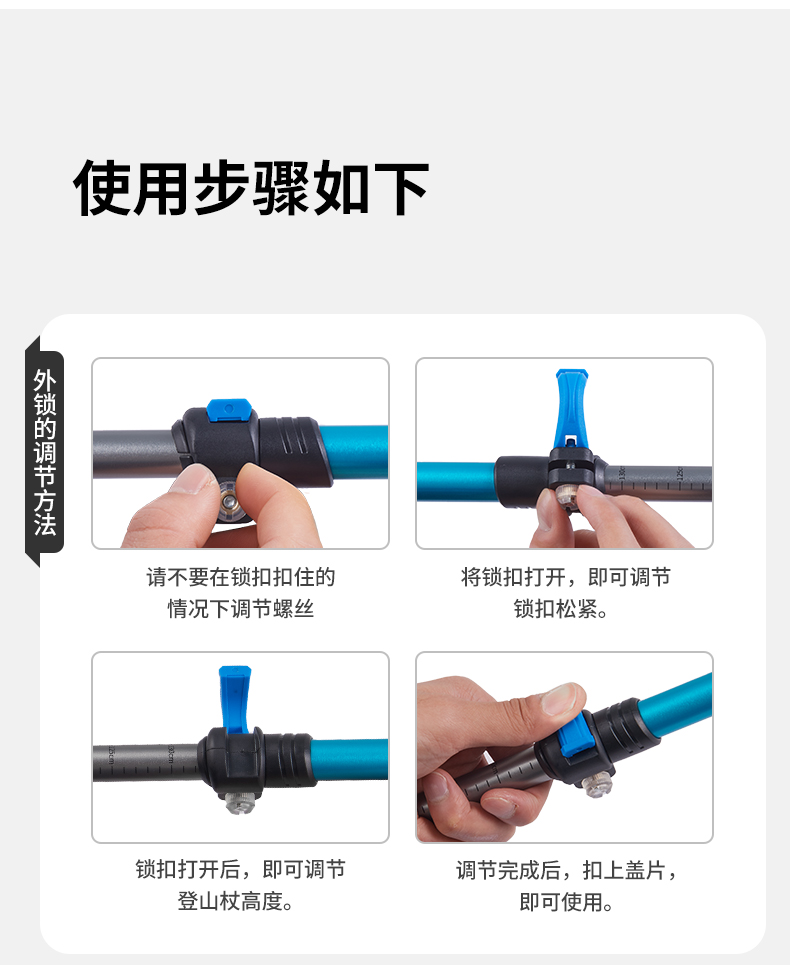 使用步骤如下

外锁的调节方法

请不要在锁扣扣住的情况下调节螺丝

将锁扣打开，即可调节锁扣松紧。

锁扣打开后，即可调节登山杖高度。

调节完成后，扣上盖片，即可使用。