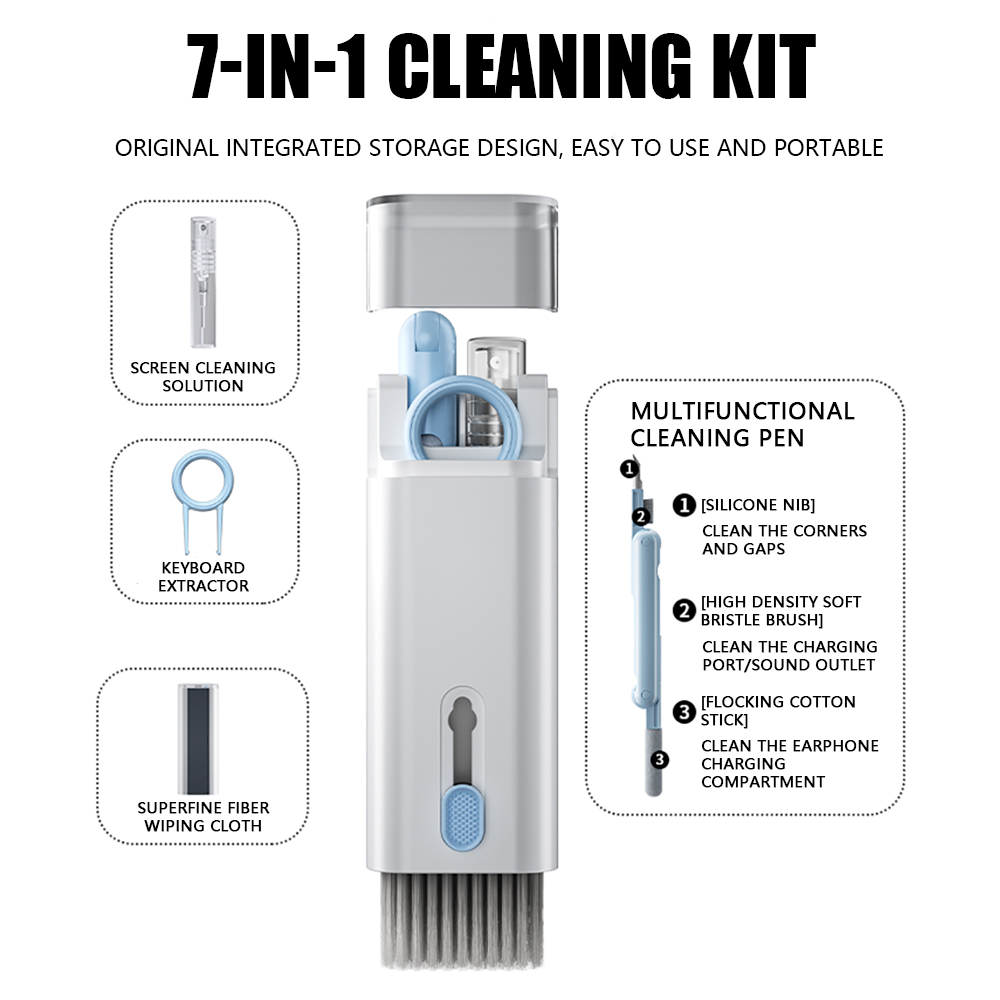 7-IN-1 CLEANING KIT

ORIGINAL INTEGRATED STORAGE DESIGN, EASY TO USE AND PORTABLE

SCREEN CLEANING SOLUTION

KEYBOARD EXTRACTOR

SUPERFINE FIBER WIPING CLOTH

MULTIFUNCTIONAL CLEANING PEN

1
2
3

1 [SILICONE NIB]
CLEAN THE CORNERS AND GAPS

2 [HIGH DENSITY SOFT BRISTLE BRUSH]
CLEAN THE CHARGING PORT/SOUND OUTLET

3 [FLOCKING COTTON STICK]
CLEAN THE EARPHONE CHARGING COMPARTMENT