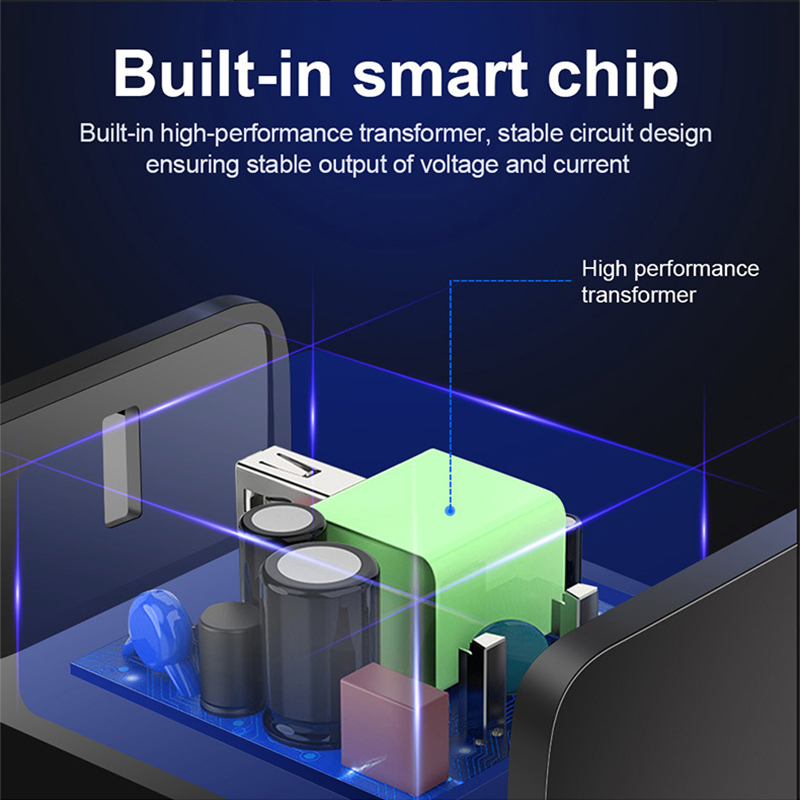 Built-in smart chip

Built-in high-performance transformer, stable circuit design ensuring stable output of voltage and current

High performance transformer