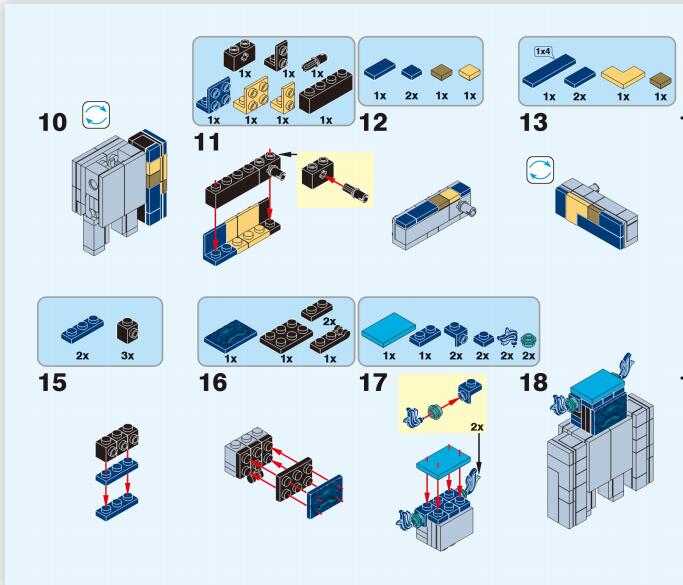 10

1x 1x 1x
1x 1x 1x 1x
11

1x 2x 1x 1x
12

1x4
1x 2x 1x 1x
13

2x 3x
15

2x
1x 1x 1x
16

1x 1x 2x 2x 2x 2x
17

2x

18