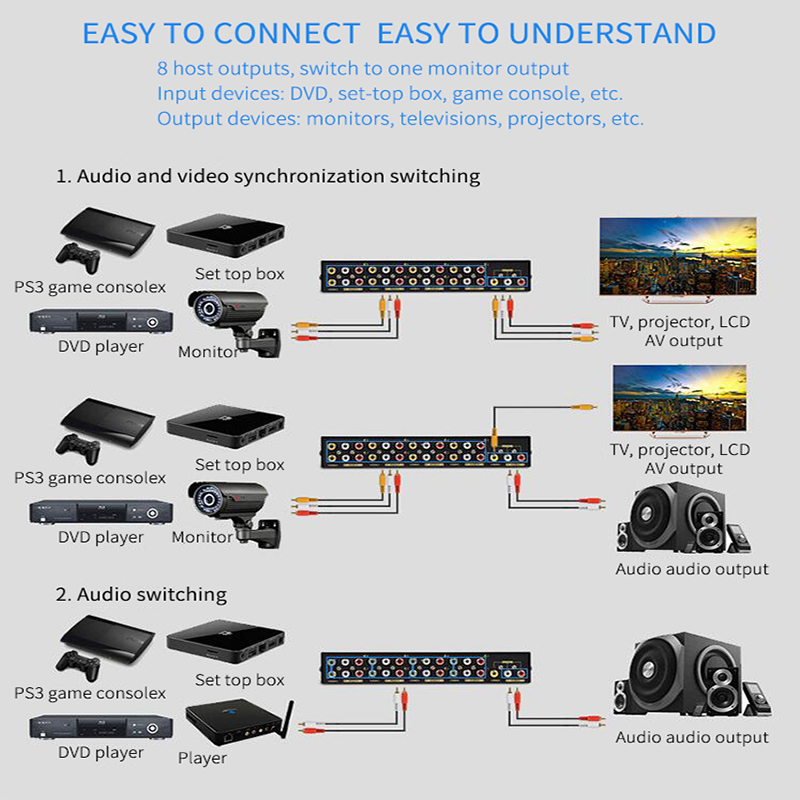 EASY TO CONNECT EASY TO UNDERSTAND

8 host outputs, switch to one monitor output
Input devices: DVD, set-top box, game console, etc.
Output devices: monitors, televisions, projectors, etc.

1. Audio and video synchronization switching

PS3 game consolex
Set top box
DVD player
Monitor
TV, projector, LCD AV output

PS3 game consolex
Set top box
DVD player
Monitor
TV, projector, LCD AV output
Audio audio output

2. Audio switching

PS3 game consolex
Set top box
DVD player
Player
Audio audio output