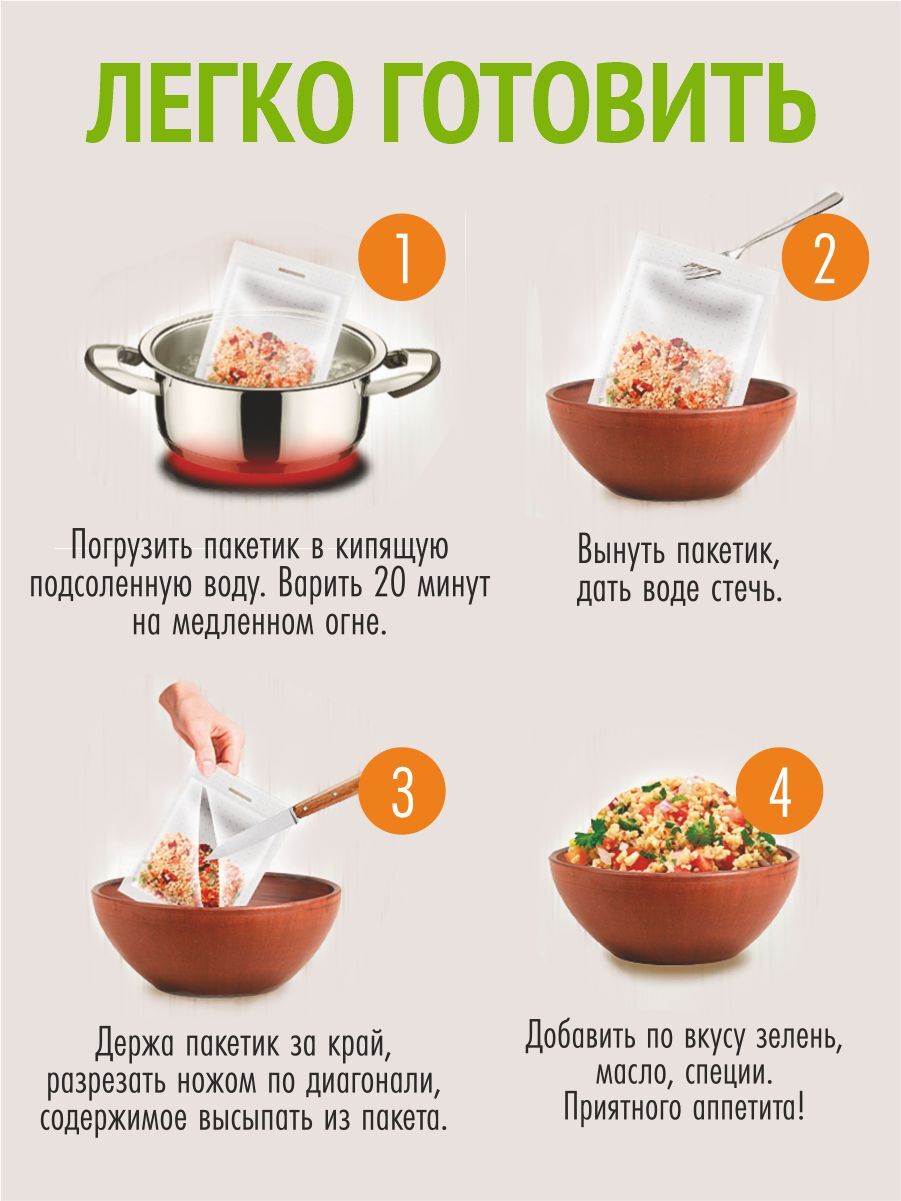 ЛЕГКО ГОТОВИТЬ

1

Погрузить пакетик в кипящую подсоленную воду. Варить 20 минут на медленном огне.

2

Вынуть пакетик, дать воде стечь.

3

Держа пакетик за край, разрезать ножом по диагонали, содержимое высыпать из пакета.

4

Добавить по вкусу зелень, масло, специи. Приятного аппетита!