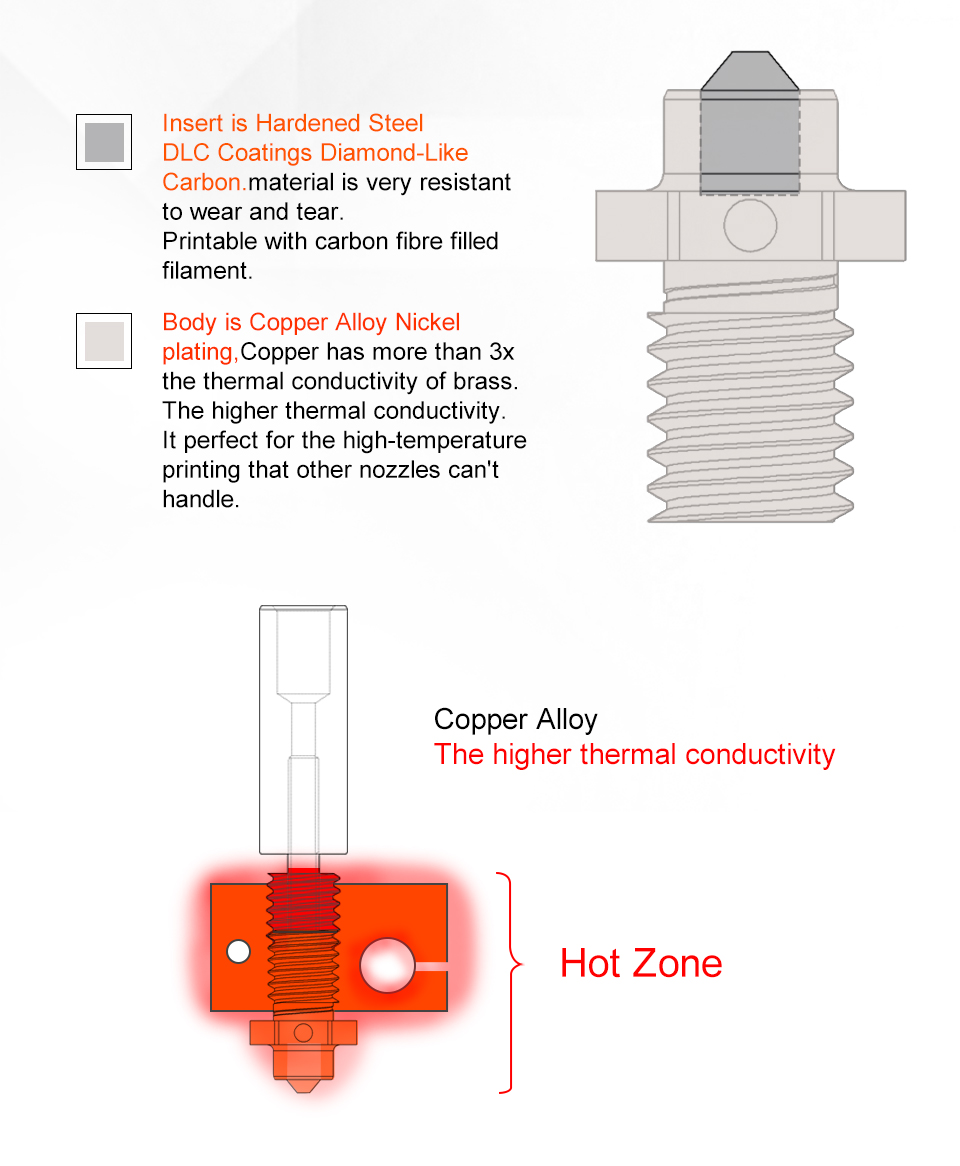 Insert is Hardened Steel DLC Coatings Diamond-Like Carbon.material is very resistant to wear and tear.
Printable with carbon fibre filled filament.

Body is Copper Alloy Nickel plating,Copper has more than 3x the thermal conductivity of brass.
The higher thermal conductivity.
It perfect for the high-temperature printing that other nozzles can't handle.

Copper Alloy
The higher thermal conductivity

Hot Zone