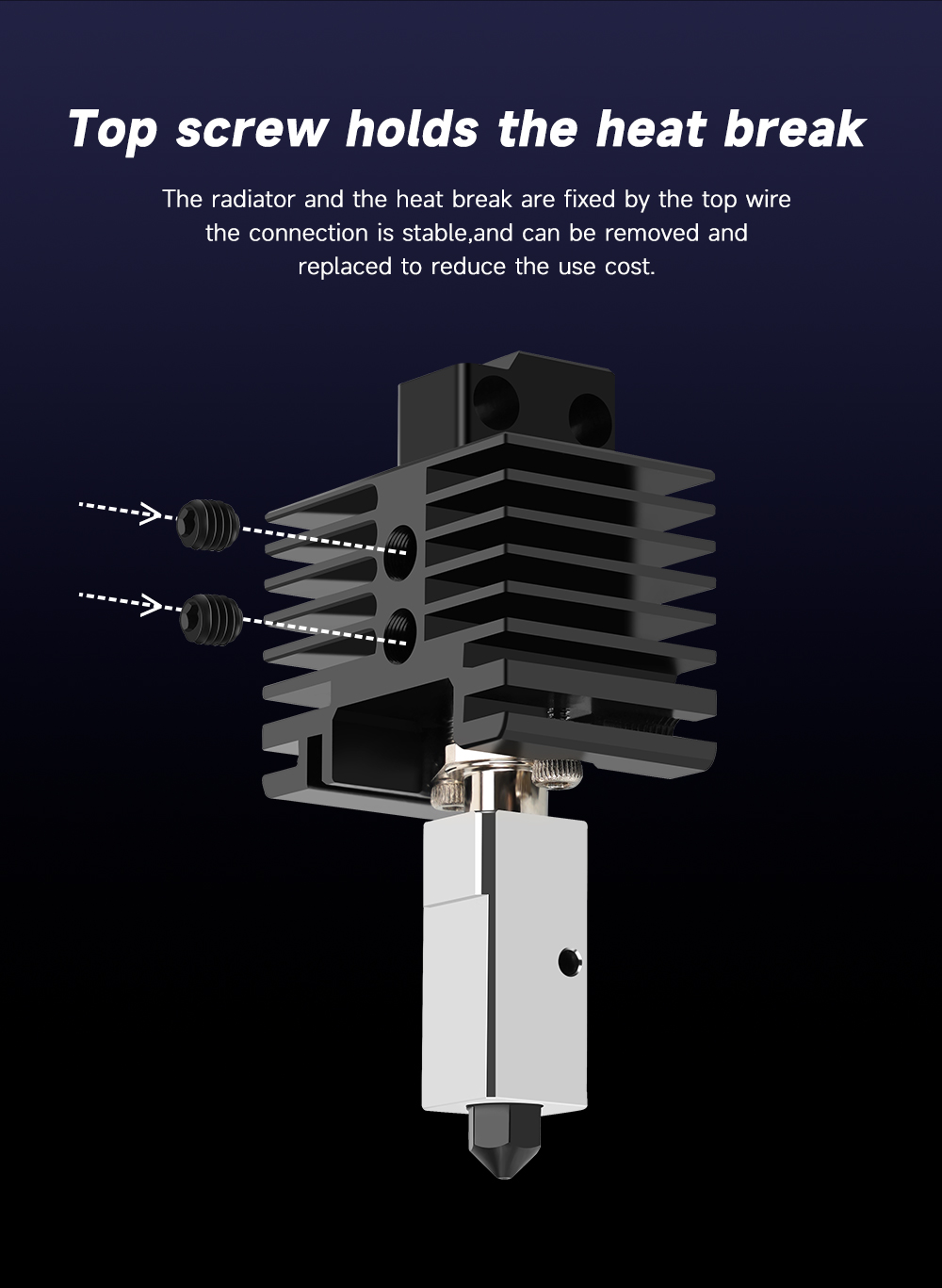 Top screw holds the heat break

The radiator and the heat break are fixed by the top wire the connection is stable,and can be removed and replaced to reduce the use cost.