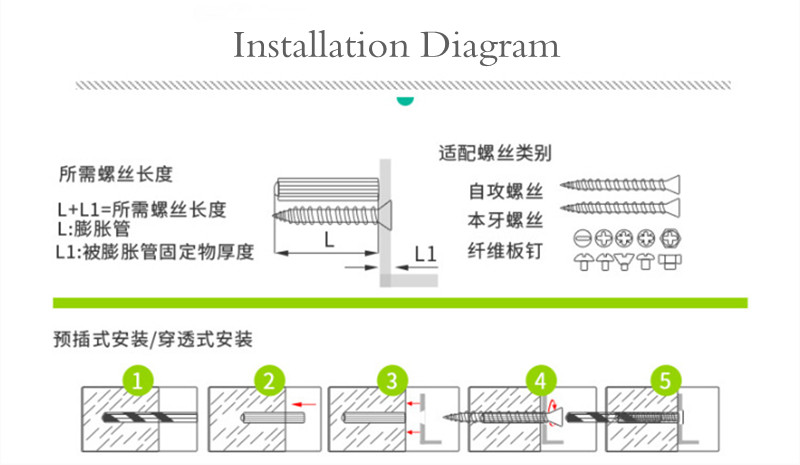 Installation Diagram

所需螺丝长度

L+L1=所需螺丝长度
L:膨胀管
L1:被膨胀管固定物厚度

L

L1

适配螺丝类别

自攻螺丝
本牙螺丝
纤维板钉

预插式安装/穿透式安装

1
2
3
4
5