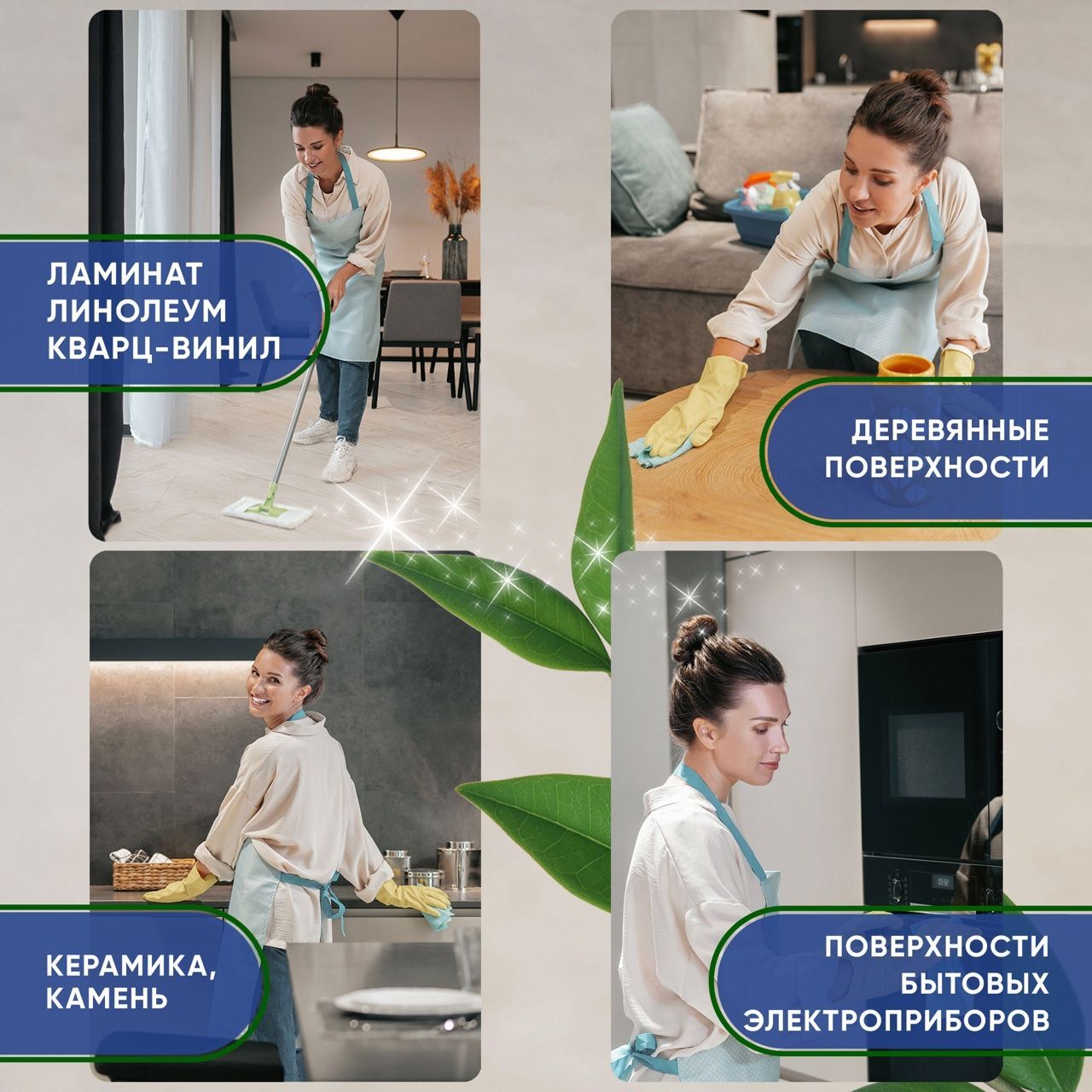 ЛАМИНАТ
ЛИНОЛЕУМ
КВАРЦ-ВИНИЛ

ДЕРЕВЯННЫЕ
ПОВЕРХНОСТИ

КЕРАМИКА,
КАМЕНЬ

ПОВЕРХНОСТИ
БЫТОВЫХ
ЭЛЕКТРОПРИБОРОВ