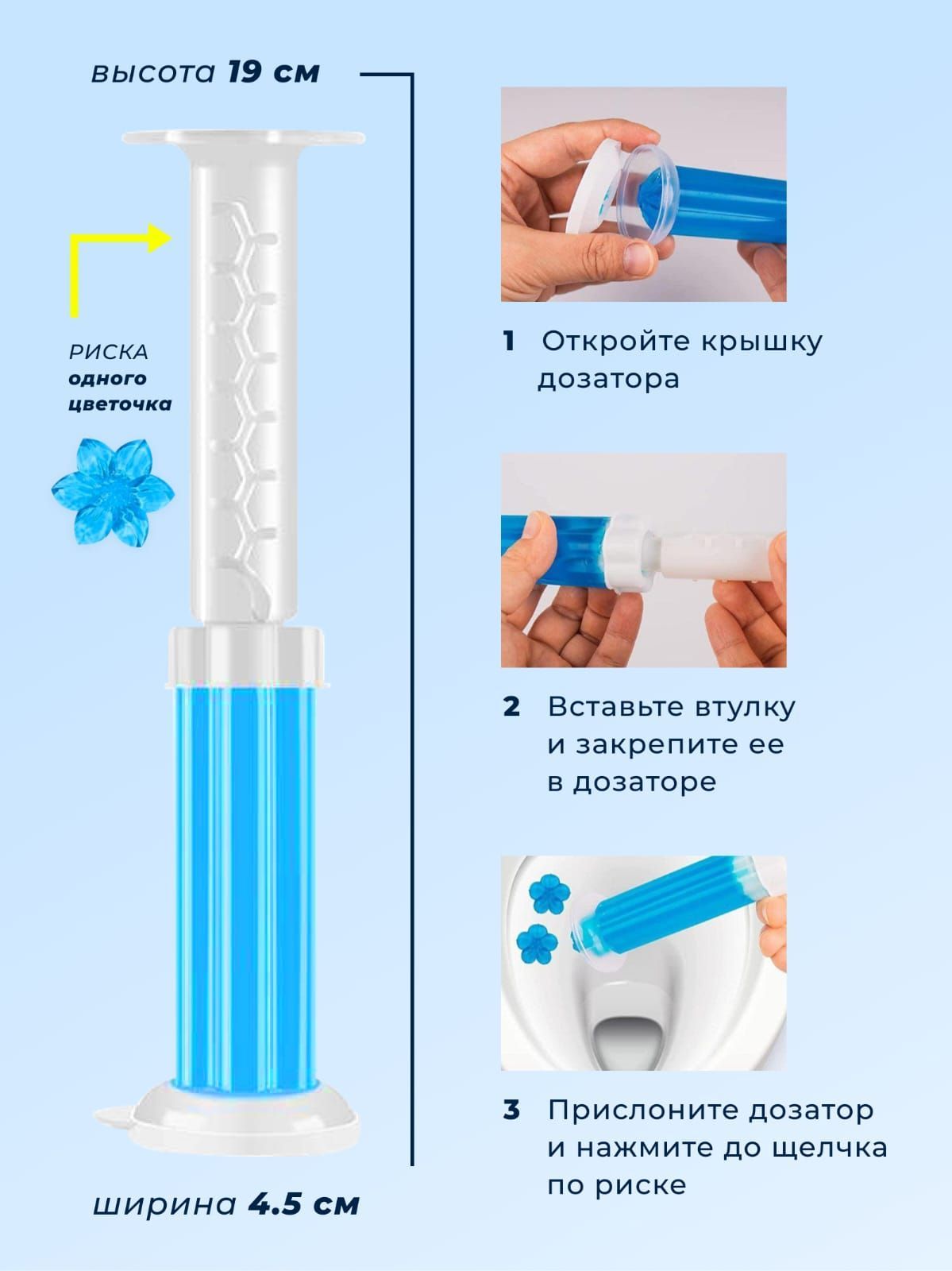 высота 19 см

РИСКА одного цветочка

ширина 4.5 см

1 Откройте крышку дозатора

2 Вставьте втулку и закрепите ее в дозаторе

3 Прислоните дозатор и нажмите до щелчка по риске