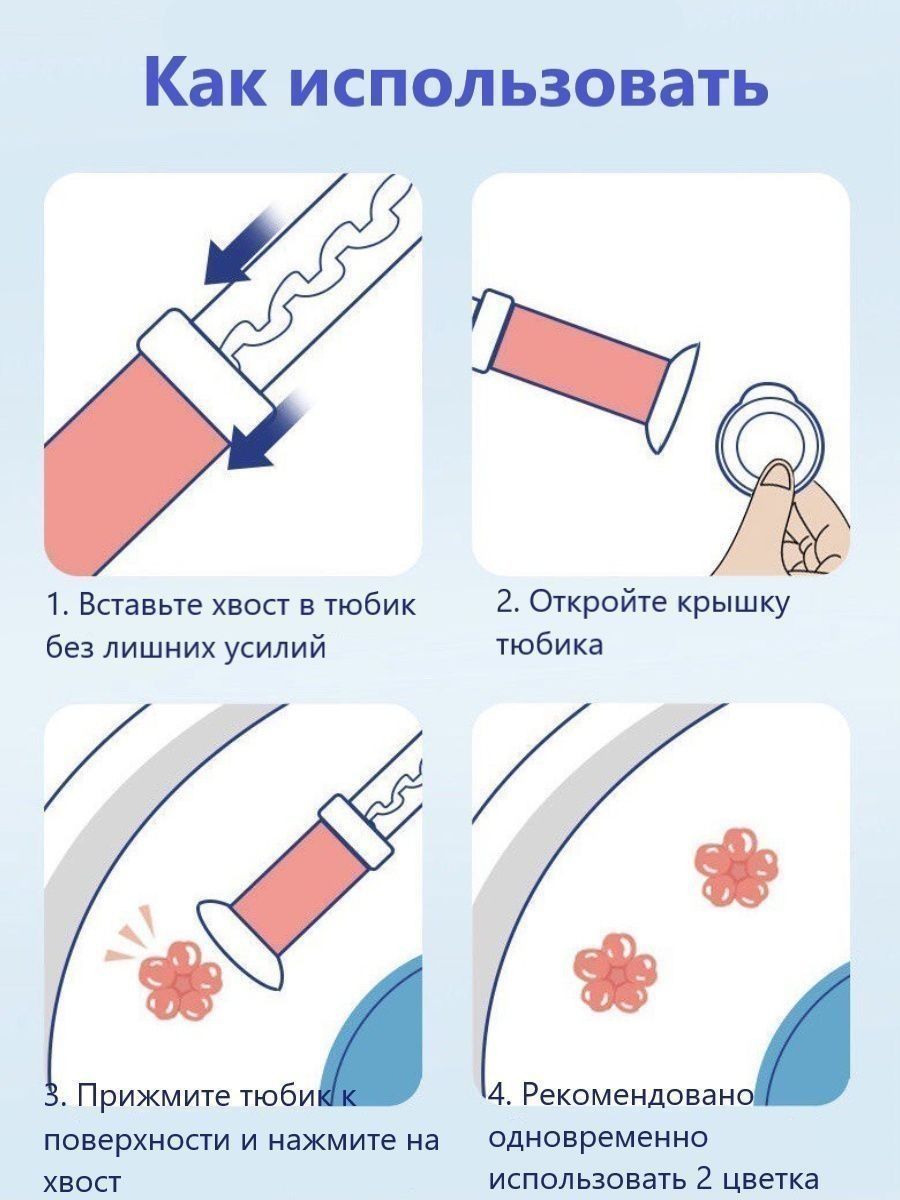 Как использовать

1. Вставьте хвост в тюбик без лишних усилий

2. Откройте крышку тюбика

3. Прижмите тюбик к поверхности и нажмите на хвост

4. Рекомендовано одновременно использовать 2 цветка