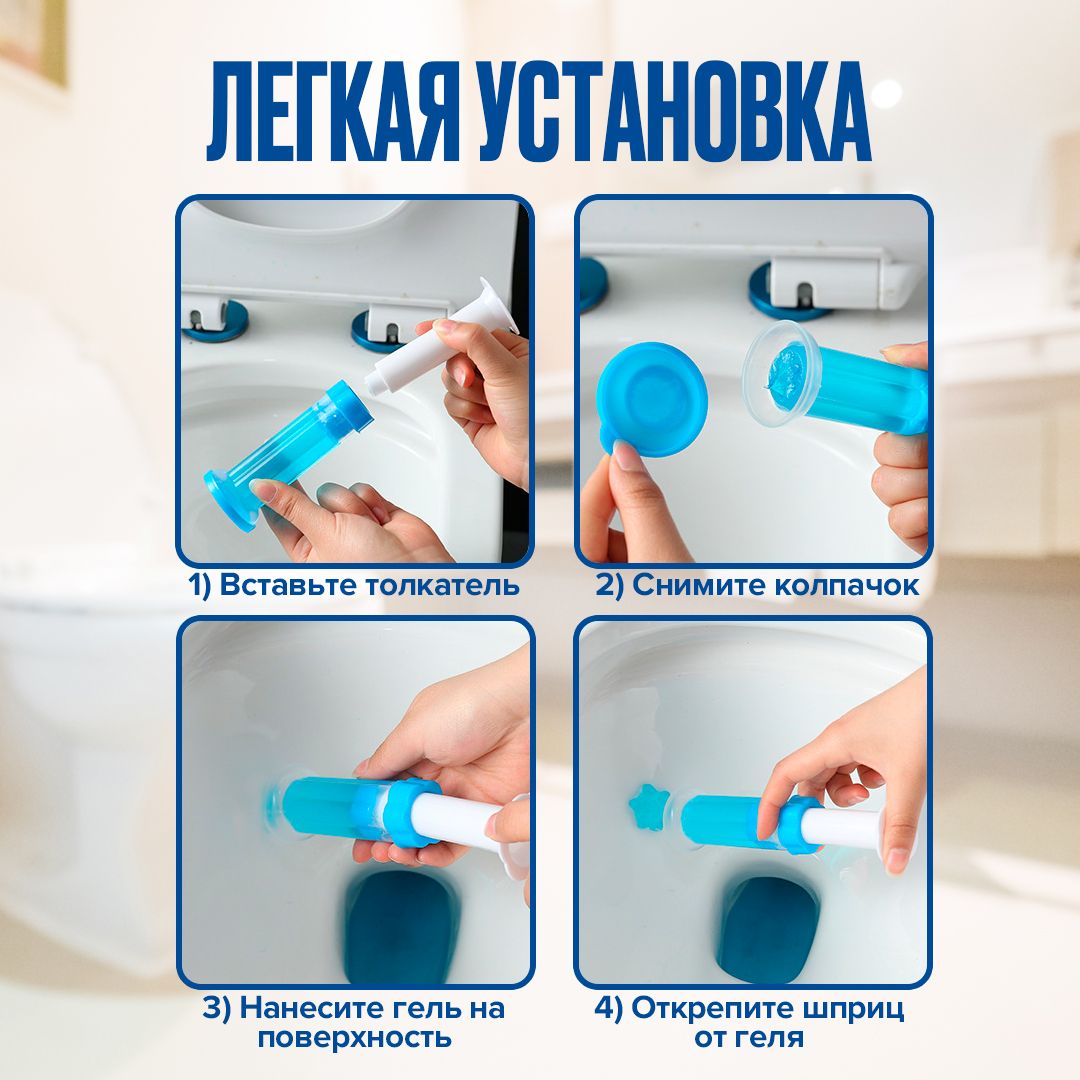 ЛЕГКАЯ УСТАНОВКА

1) Вставьте толкатель

2) Снимите колпачок

3) Нанесите гель на поверхность

4) Открепите шприц от геля