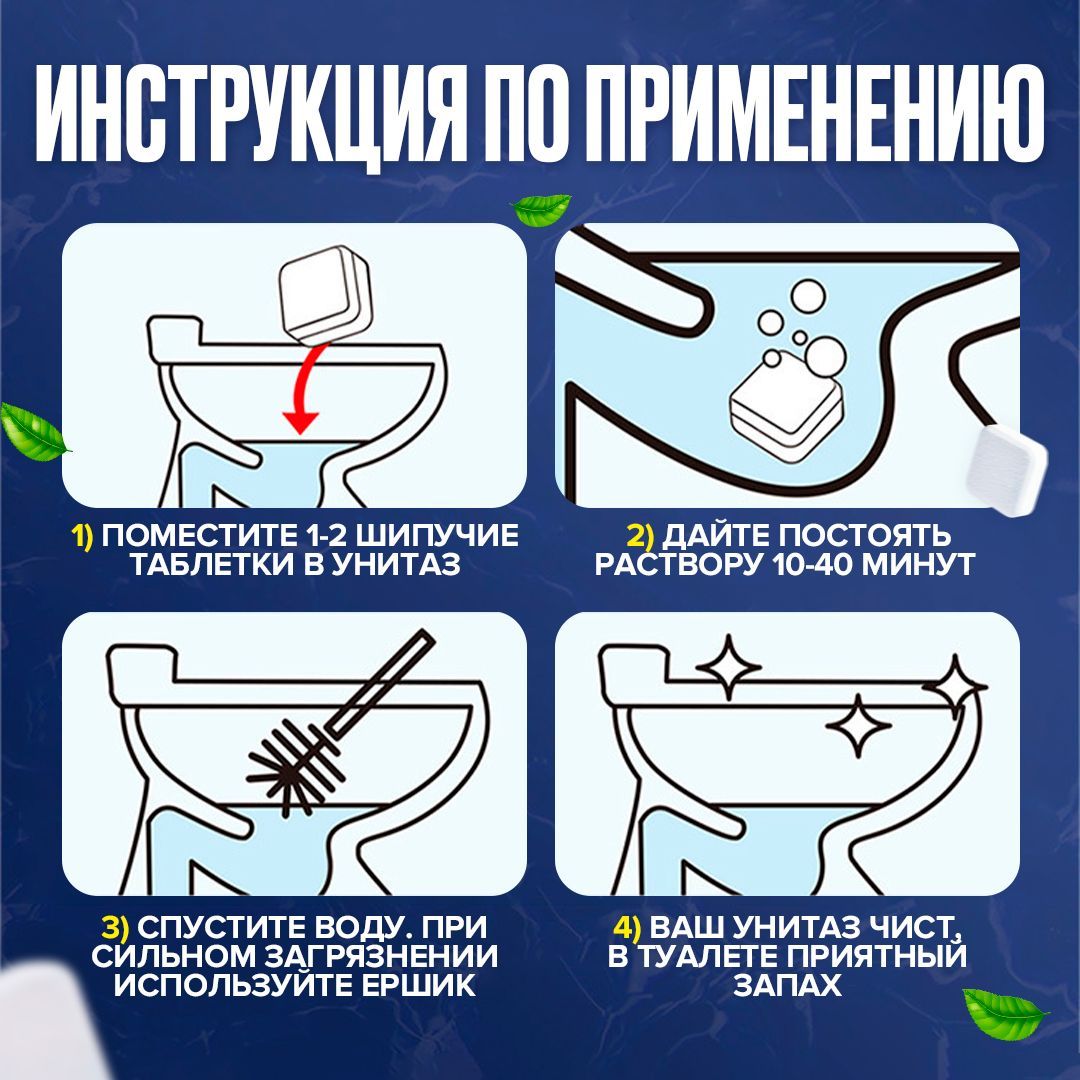 ИНСТРУКЦИЯ ПО ПРИМЕНЕНИЮ

1) ПОМЕСТИТЕ 1-2 ШИПУЧИЕ ТАБЛЕТКИ В УНИТАЗ

2) ДАЙТЕ ПОСТОЯТЬ РАСТВОРУ 10-40 МИНУТ

3) СПУСТИТЕ ВОДУ. ПРИ СИЛЬНОМ ЗАГРЯЗНЕНИИ ИСПОЛЬЗУЙТЕ ЕРШИК

4) ВАШ УНИТАЗ ЧИСТ, В ТУАЛЕТЕ ПРИЯТНЫЙ ЗАПАХ