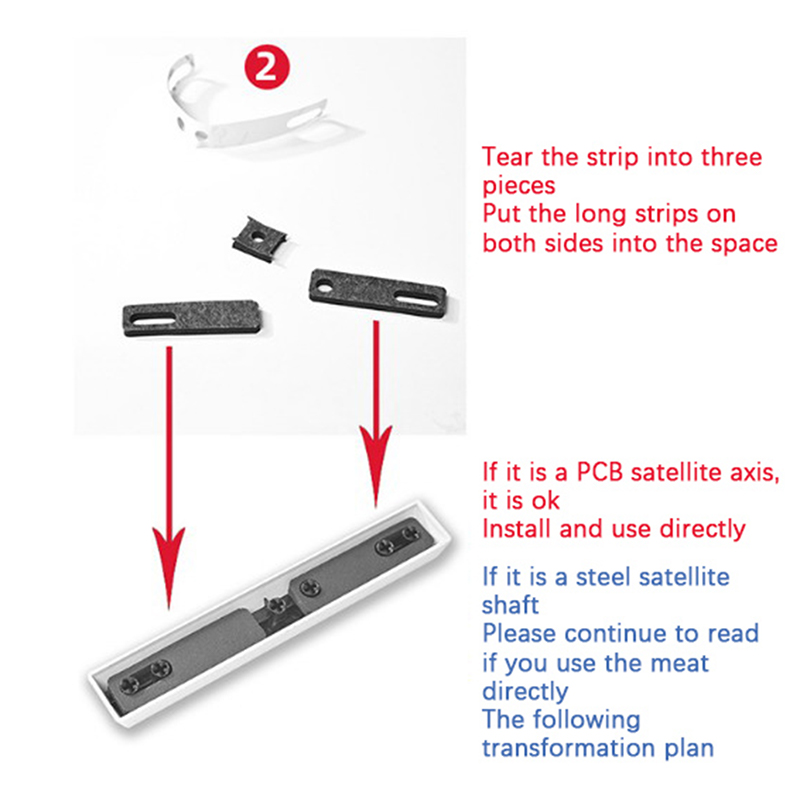 2

Tear the strip into three pieces
Put the long strips on both sides into the space

If it is a PCB satellite axis, it is ok
Install and use directly

If it is a steel satellite shaft
Please continue to read if you use the meat directly
The following transformation plan