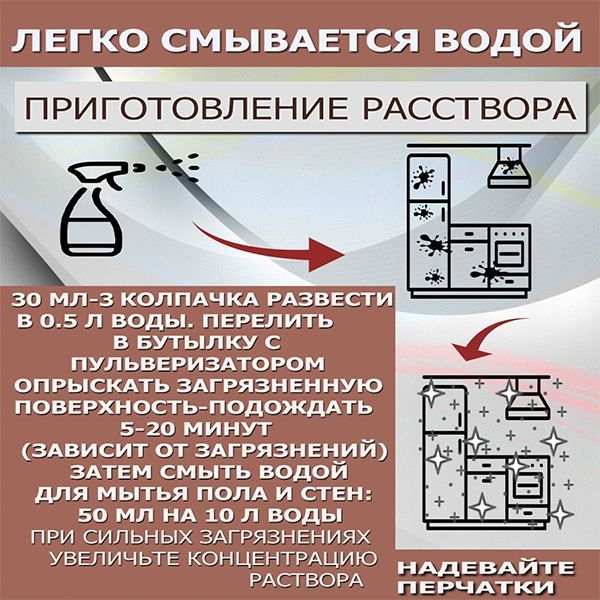 ЛЕГКО СМЫВАЕТСЯ ВОДОЙ

ПРИГОТОВЛЕНИЕ РАССТВОРА

30 МЛ-3 КОЛПАЧКА РАЗВЕСТИ В 0.5 Л ВОДЫ. ПЕРЕЛИТЬ В БУТЫЛКУ С ПУЛЬВЕРИЗАТОРОМ ОПРЫСКАТЬ ЗАГРЯЗНЕННУЮ ПОВЕРХНОСТЬ-ПОДОЖДАТЬ 5-20 МИНУТ (ЗАВИСИТ ОТ ЗАГРЯЗНЕНИЙ) ЗАТЕМ СМЫТЬ ВОДОЙ ДЛЯ МЫТЬЯ ПОЛА И СТЕН: 50 МЛ НА 10 Л ВОДЫ

ПРИ СИЛЬНЫХ ЗАГРЯЗНЕНИЯХ УВЕЛИЧЬТЕ КОНЦЕНТРАЦИЮ РАСТВОРА

НАДЕВАЙТЕ ПЕРЧАТКИ