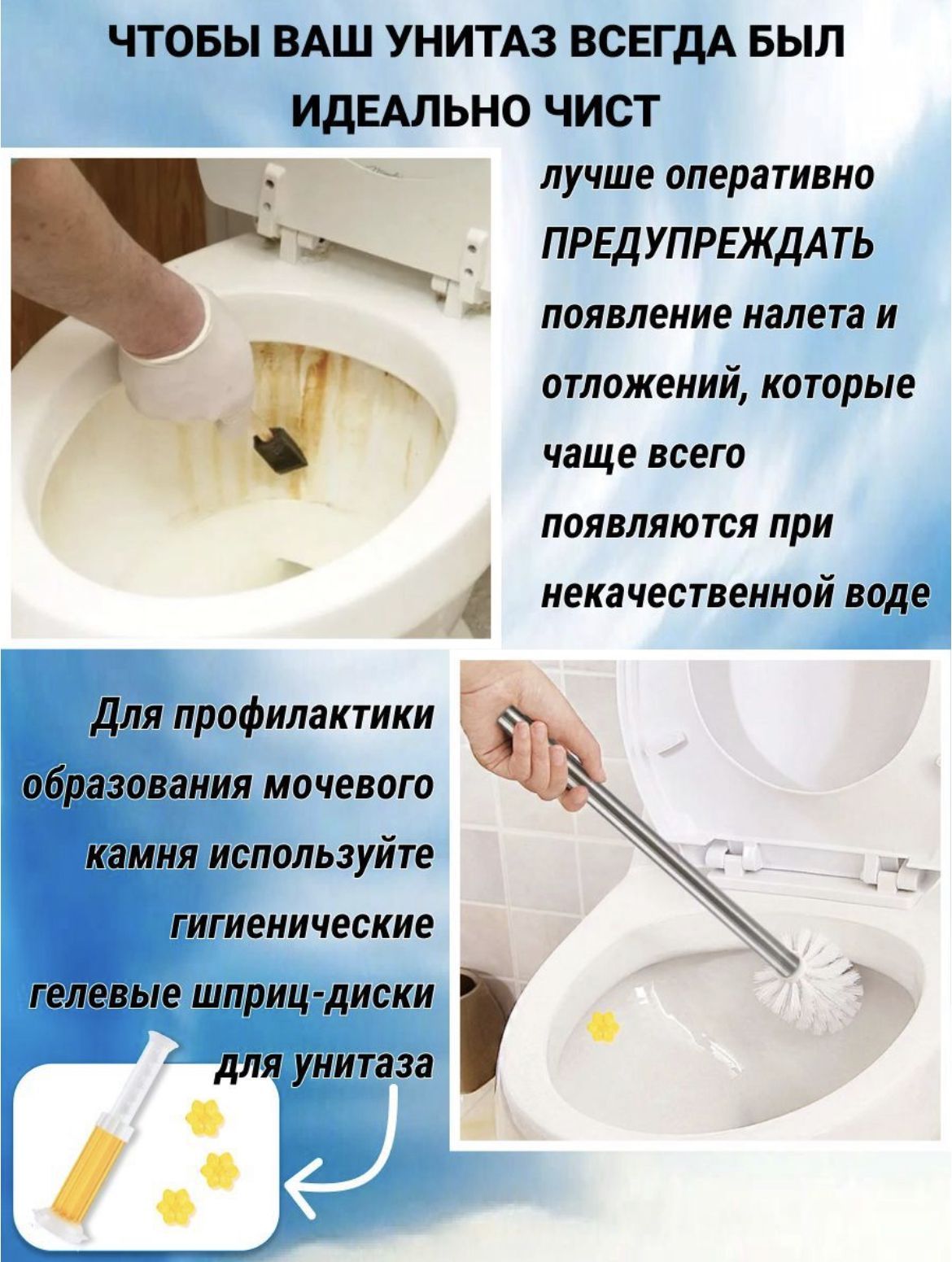 ЧТОБЫ ВАШ УНИТАЗ ВСЕГДА БЫЛ ИДЕАЛЬНО ЧИСТ

лучше оперативно ПРЕДУПРЕЖДАТЬ появление налета и отложений, которые чаще всего появляются при некачественной воде

Для профилактики образования мочевого камня используйте гигиенические гелевые шприц-диски для унитаза