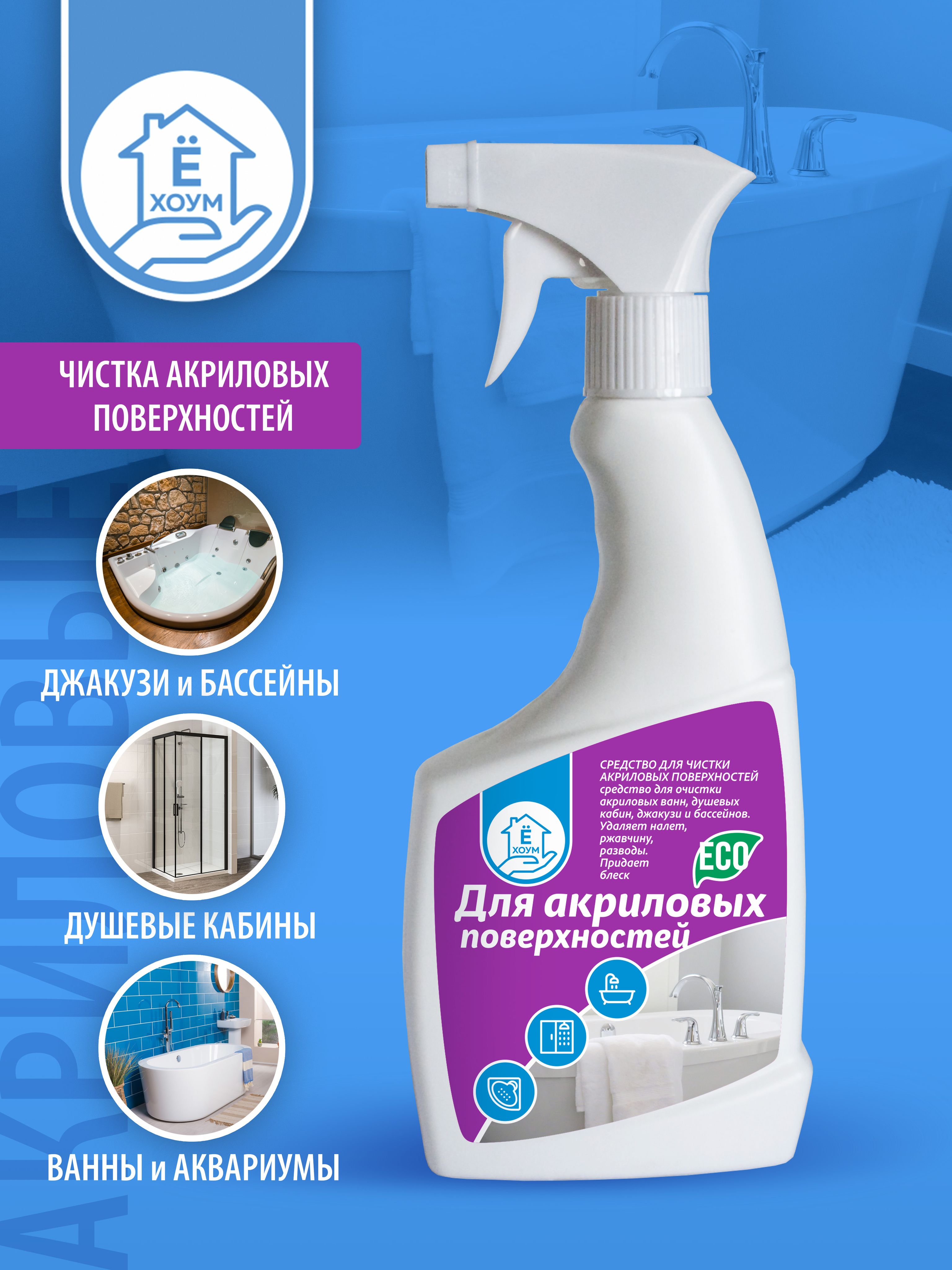 Ё ХОУМ

ЧИСТКА АКРИЛОВЫХ ПОВЕРХНОСТЕЙ

АКРИЛОВЫЕ

ДЖАКУЗИ и БАССЕЙНЫ

ДУШЕВЫЕ КАБИНЫ

ВАННЫ и АКВАРИУМЫ

Ё ХОУМ

СРЕДСТВО ДЛЯ ЧИСТКИ АКРИЛОВЫХ ПОВЕРХНОСТЕЙ средство для очистки акриловых ванн, душевых кабин, джакузи и бассейнов. Удаляет налет, ржавчину, разводы. Придает блеск

ECO

Для акриловых поверхностей