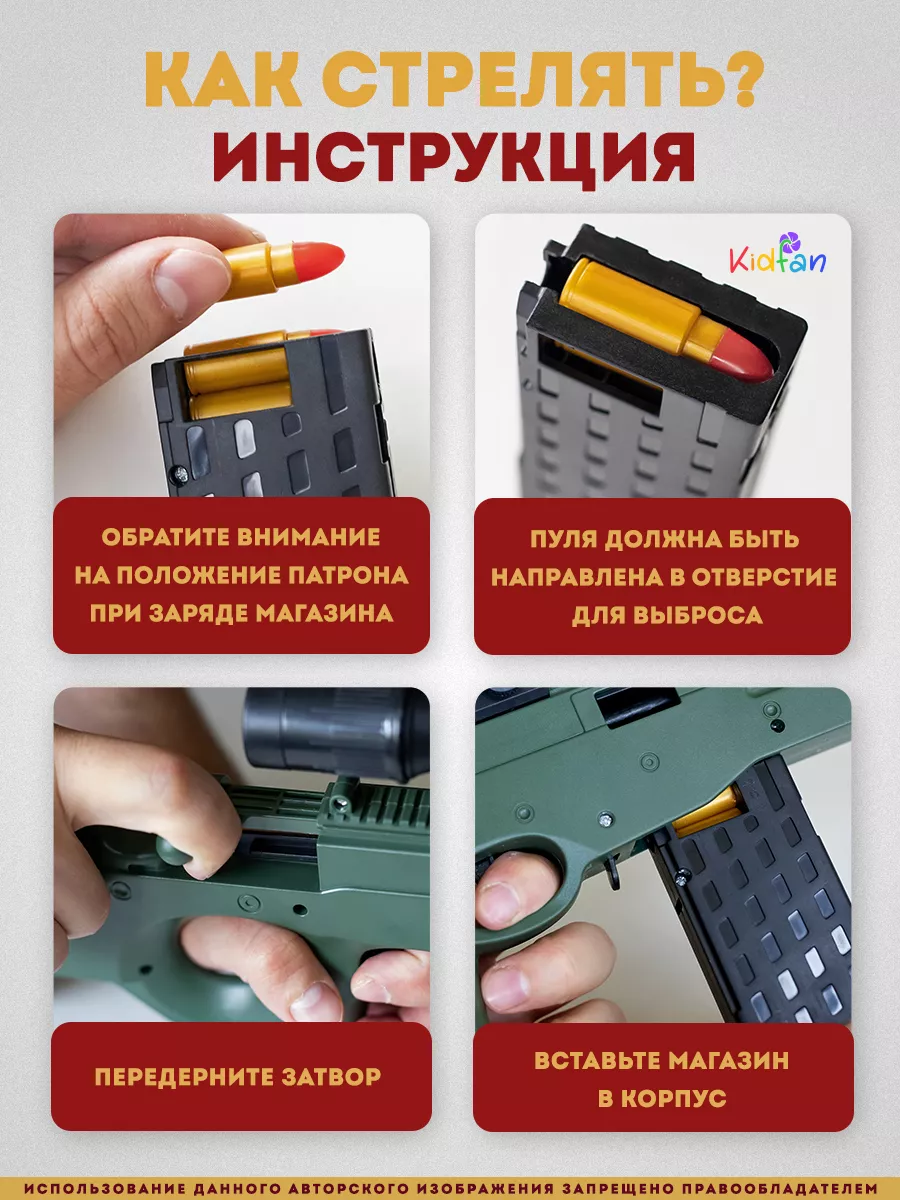 КАК СТРЕЛЯТЬ?
ИНСТРУКЦИЯ

Kidfan

ОБРАТИТЕ ВНИМАНИЕ НА ПОЛОЖЕНИЕ ПАТРОНА ПРИ ЗАРЯДЕ МАГАЗИНА

ПУЛЯ ДОЛЖНА БЫТЬ НАПРАВЛЕНА В ОТВЕРСТИЕ ДЛЯ ВЫБРОСА

ПЕРЕДЕРНИТЕ ЗАТВОР

ВСТАВЬТЕ МАГАЗИН В КОРПУС

ИСПОЛЬЗОВАНИЕ ДАННОГО АВТОРСКОГО ИЗОБРАЖЕНИЯ ЗАПРЕЩЕНО ПРАВООБЛАДАТЕЛЕМ