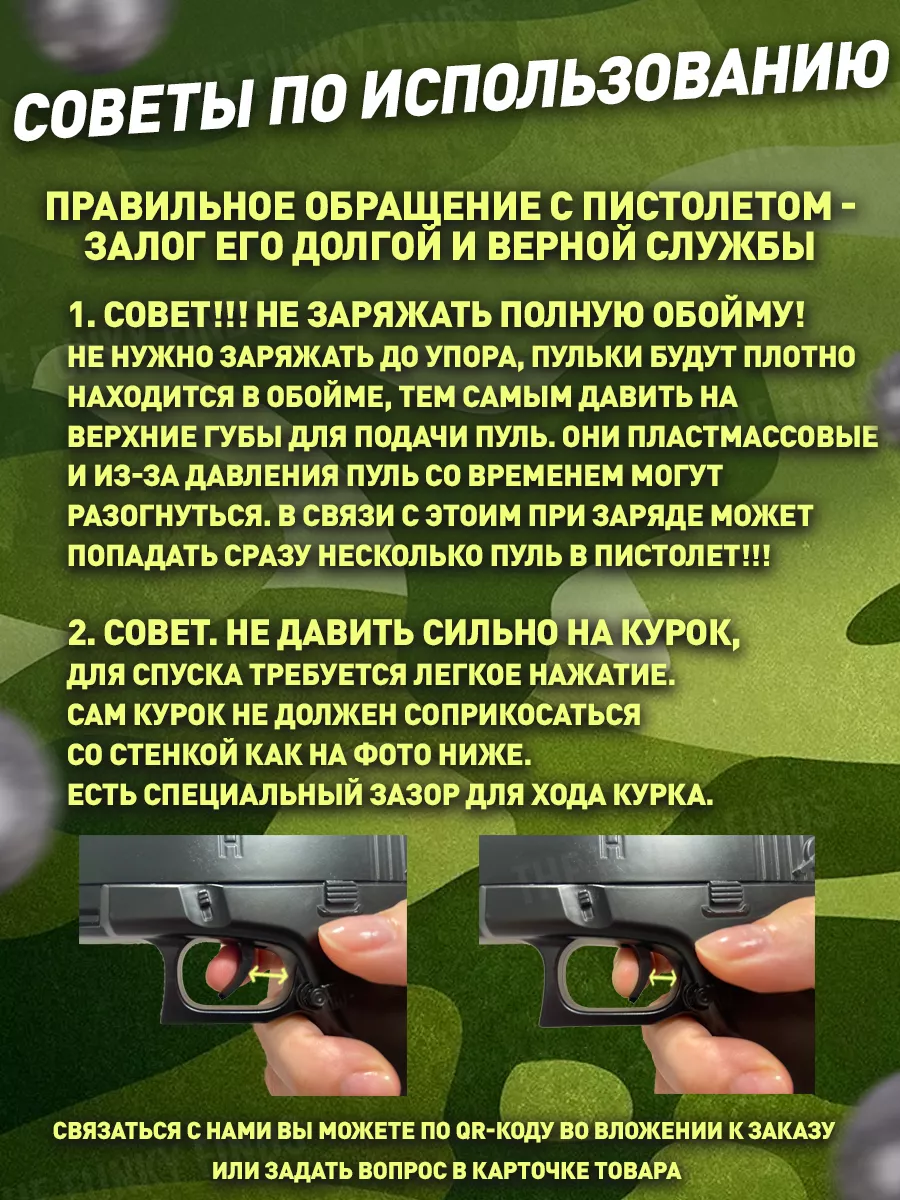 СОВЕТЫ ПО ИСПОЛЬЗОВАНИЮ

ПРАВИЛЬНОЕ ОБРАЩЕНИЕ С ПИСТОЛЕТОМ - ЗАЛОГ ЕГО ДОЛГОЙ И ВЕРНОЙ СЛУЖБЫ

1. СОВЕТ!!! НЕ ЗАРЯЖАТЬ ПОЛНУЮ ОБОЙМУ!
НЕ НУЖНО ЗАРЯЖАТЬ ДО УПОРА, ПУЛЬКИ БУДУТ ПЛОТНО НАХОДИТСЯ В ОБОЙМЕ, ТЕМ САМЫМ ДАВИТЬ НА ВЕРХНИЕ ГУБЫ ДЛЯ ПОДАЧИ ПУЛЬ. ОНИ ПЛАСТМАССОВЫЕ И ИЗ-ЗА ДАВЛЕНИЯ ПУЛЬ СО ВРЕМЕНЕМ МОГУТ РАЗОГНУТЬСЯ. В СВЯЗИ С ЭТОИМ ПРИ ЗАРЯДЕ МОЖЕТ ПОПАДАТЬ СРАЗУ НЕСКОЛЬКО ПУЛЬ В ПИСТОЛЕТ!!!

2. СОВЕТ. НЕ ДАВИТЬ СИЛЬНО НА КУРОК,
ДЛЯ СПУСКА ТРЕБУЕТСЯ ЛЕГКОЕ НАЖАТИЕ.
САМ КУРОК НЕ ДОЛЖЕН СОПРИКОСАТЬСЯ
СО СТЕНКОЙ КАК НА ФОТО НИЖЕ.
ЕСТЬ СПЕЦИАЛЬНЫЙ ЗАЗОР ДЛЯ ХОДА КУРКА.

СВЯЗАТЬСЯ С НАМИ ВЫ МОЖЕТЕ ПО QR-КОДУ ВО ВЛОЖЕНИИ К ЗАКАЗУ
ИЛИ ЗАДАТЬ ВОПРОС В КАРТОЧКЕ ТОВАРА