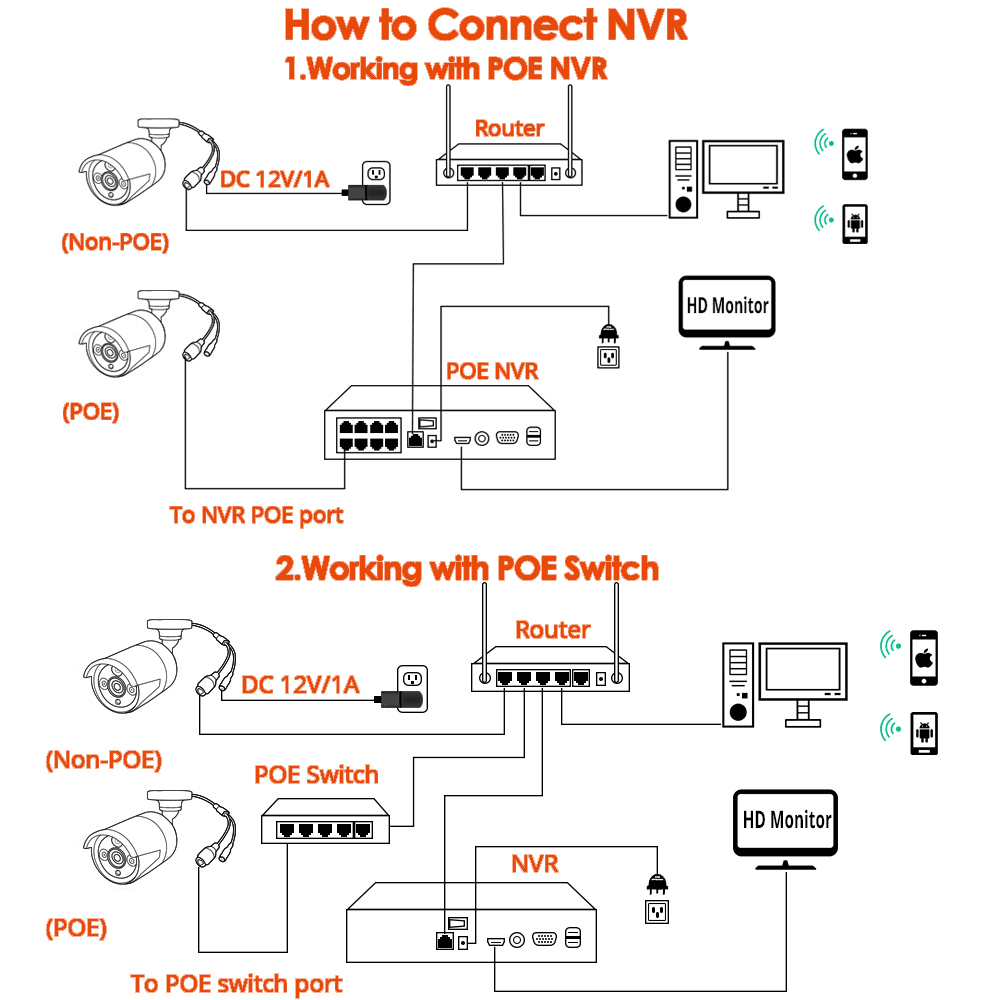 How to Connect NVR

1.Working with POE NVR

Router

DC 12V/1A

(Non-POE)

HD Monitor

POE NVR

(POE)

To NVR POE port

2.Working with POE Switch

Router

DC 12V/1A

(Non-POE)

POE Switch

HD Monitor

NVR

(POE)

To POE switch port