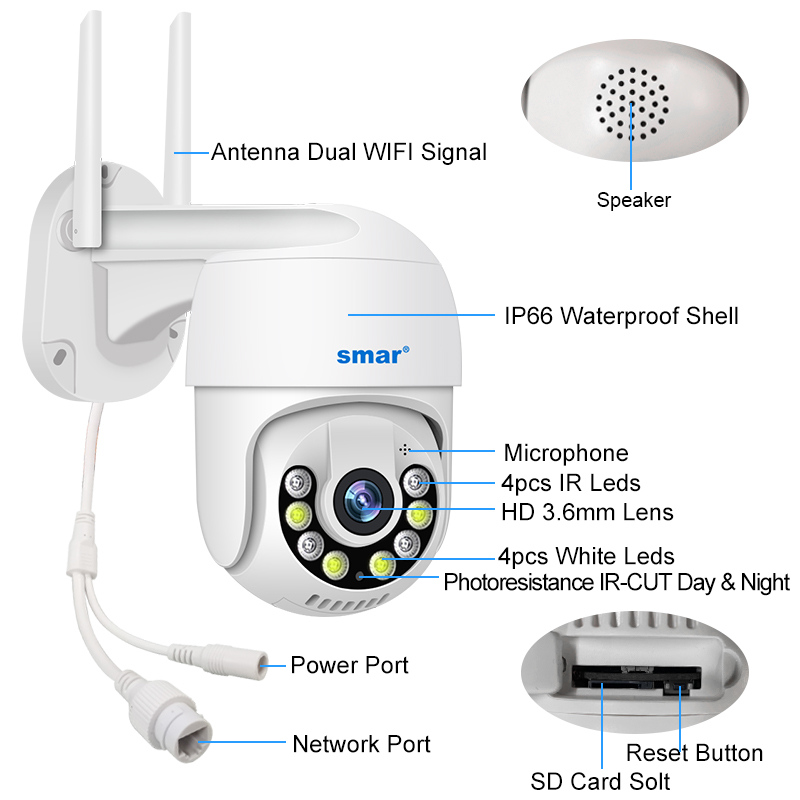 Antenna Dual WIFI Signal

Speaker

IP66 Waterproof Shell

smar®

Microphone

4pcs IR Leds

HD 3.6mm Lens

4pcs White Leds

Photoresistance IR-CUT Day & Night

Power Port

Network Port

Reset Button

SD Card Solt