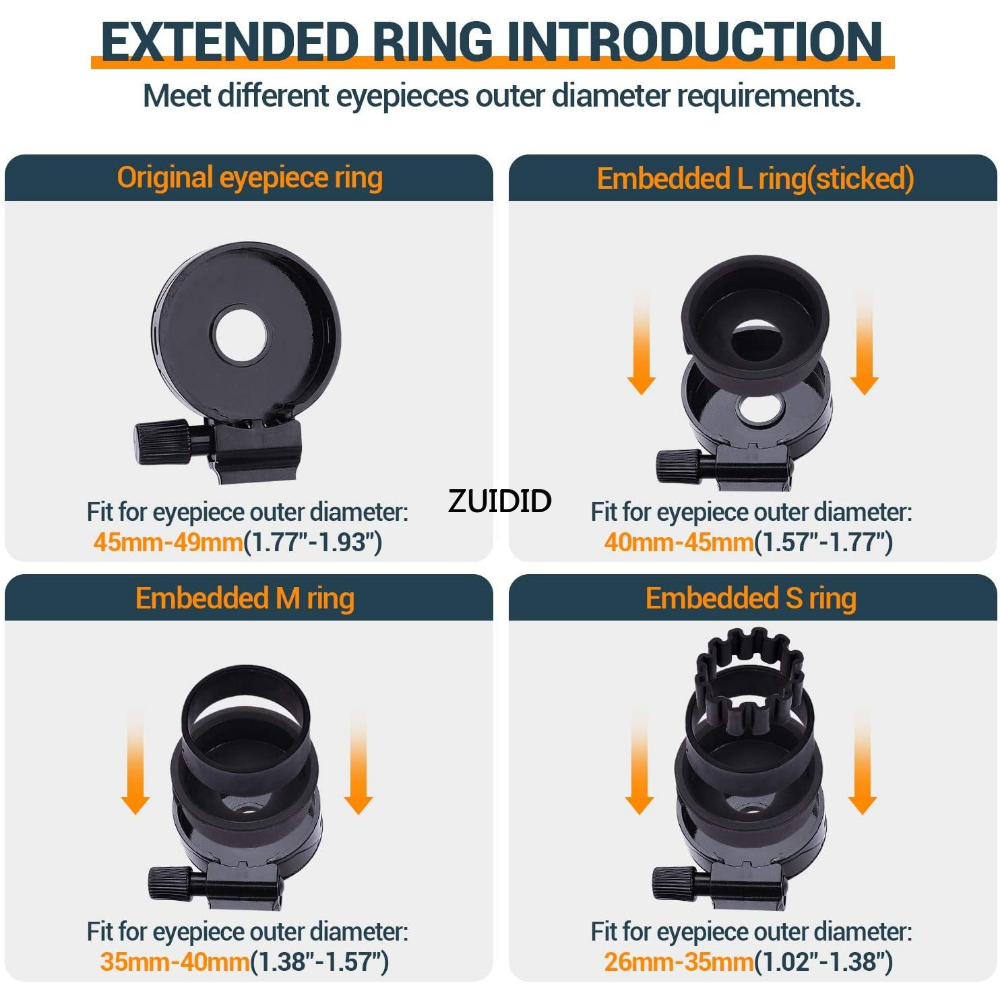 EXTENDED RING INTRODUCTION

Meet different eyepieces outer diameter requirements.

Original eyepiece ring

Fit for eyepiece outer diameter:
45mm-49mm(1.77"-1.93")

Embedded L ring(sticked)

Fit for eyepiece outer diameter:
40mm-45mm(1.57"-1.77")

ZUIDID

Embedded M ring

Fit for eyepiece outer diameter:
35mm-40mm(1.38"-1.57")

Embedded S ring

Fit for eyepiece outer diameter:
26mm-35mm(1.02"-1.38")