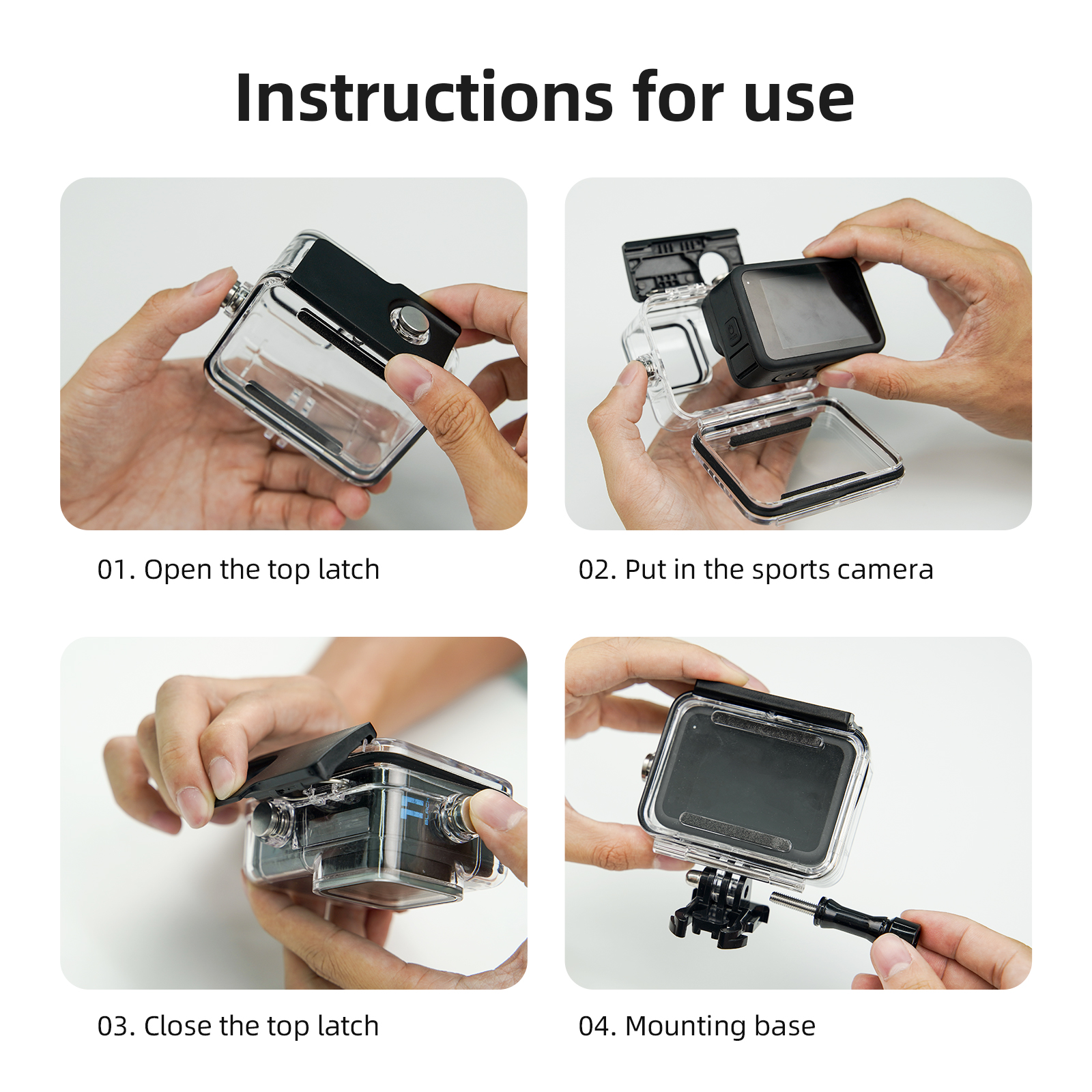 Instructions for use

01. Open the top latch

02. Put in the sports camera

03. Close the top latch

04. Mounting base