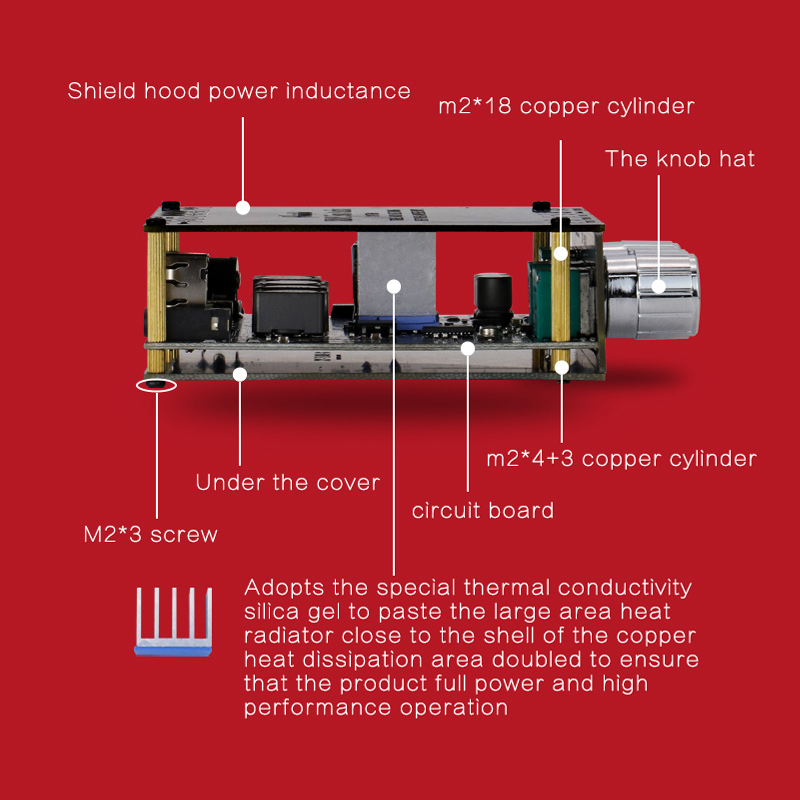 Shield hood power inductance

m2*18 copper cylinder

The knob hat

m2*4+3 copper cylinder

Under the cover

circuit board

M2*3 screw

Adopts the special thermal conductivity silica gel to paste the large area heat radiator close to the shell of the copper heat dissipation area doubled to ensure that the product full power and high performance operation