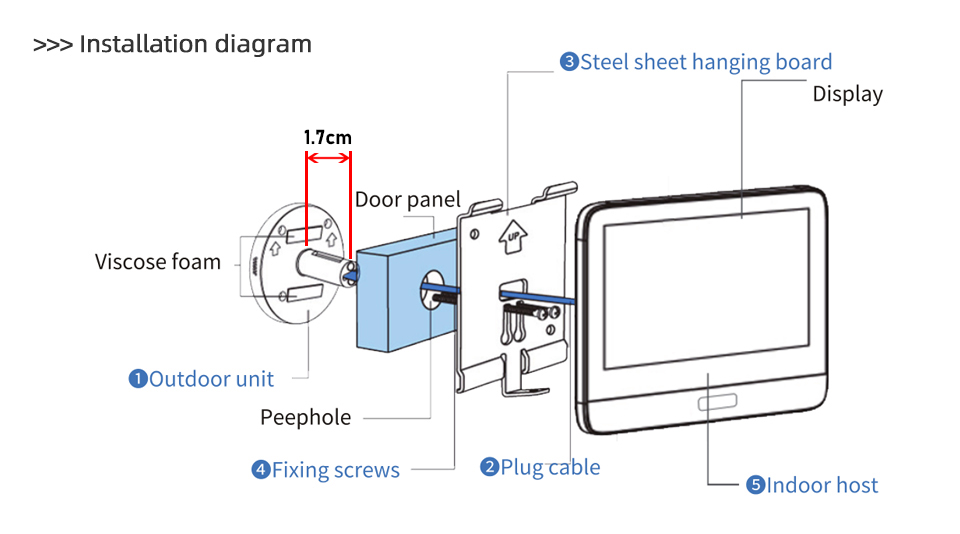 >>> Installation diagram

❸Steel sheet hanging board

Display

1.7cm

Door panel

UP

Viscose foam

❶Outdoor unit

Peephole

❹Fixing screws

❷Plug cable

❺Indoor host