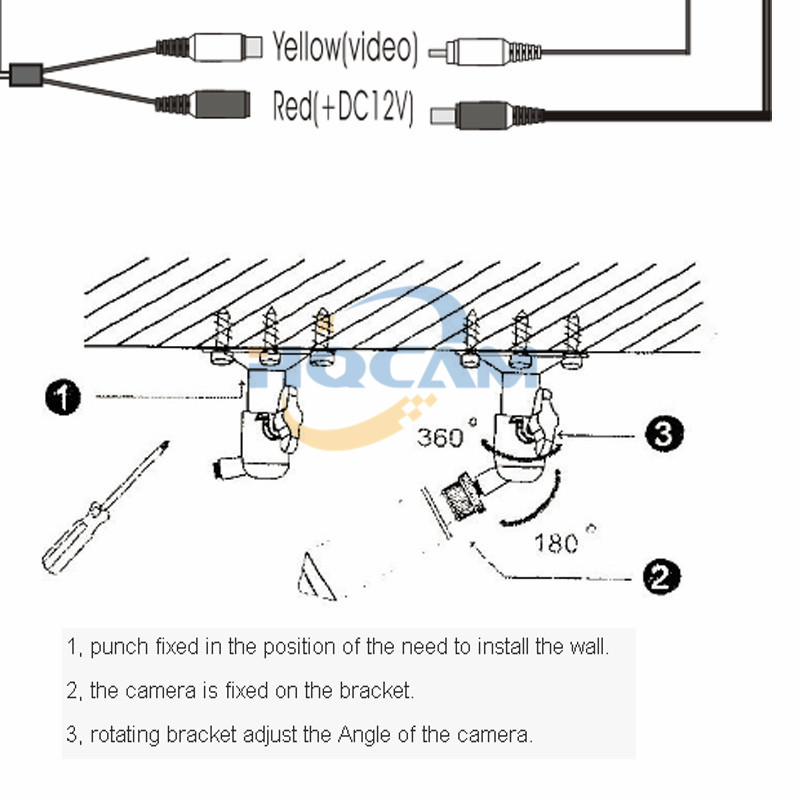 Yellow(video)

Red(+DC12V)

HQCAM

1

360°

3

180°

2

1, punch fixed in the position of the need to install the wall.

2, the camera is fixed on the bracket.

3, rotating bracket adjust the Angle of the camera.