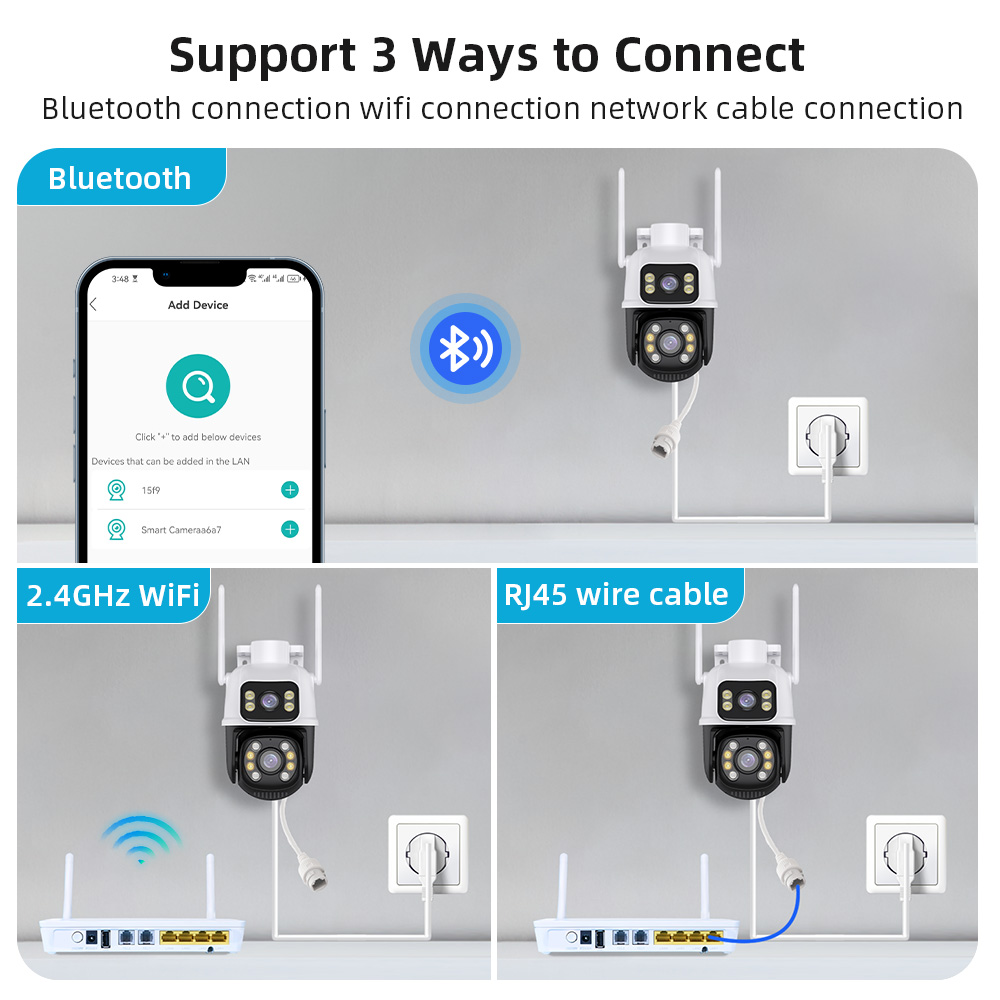 Support 3 Ways to Connect

Bluetooth connection wifi connection network cable connection

Bluetooth

3:48

Add Device

Click "+" to add below devices

Devices that can be added in the LAN

15f9

Smart Cameraa6a7

2.4GHz WiFi

RJ45 wire cable