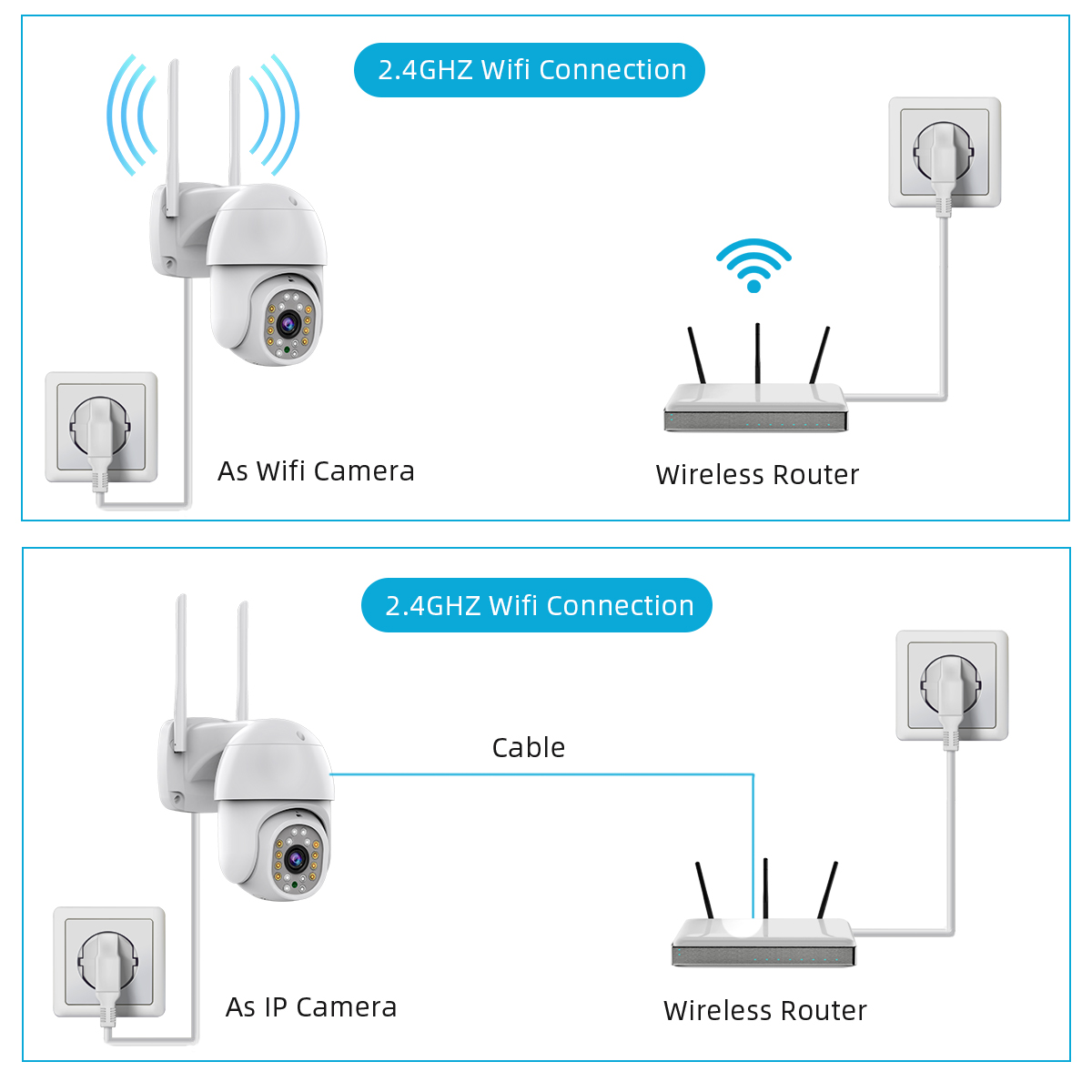 2.4GHZ Wifi Connection

As Wifi Camera

Wireless Router

2.4GHZ Wifi Connection

Cable

As IP Camera

Wireless Router