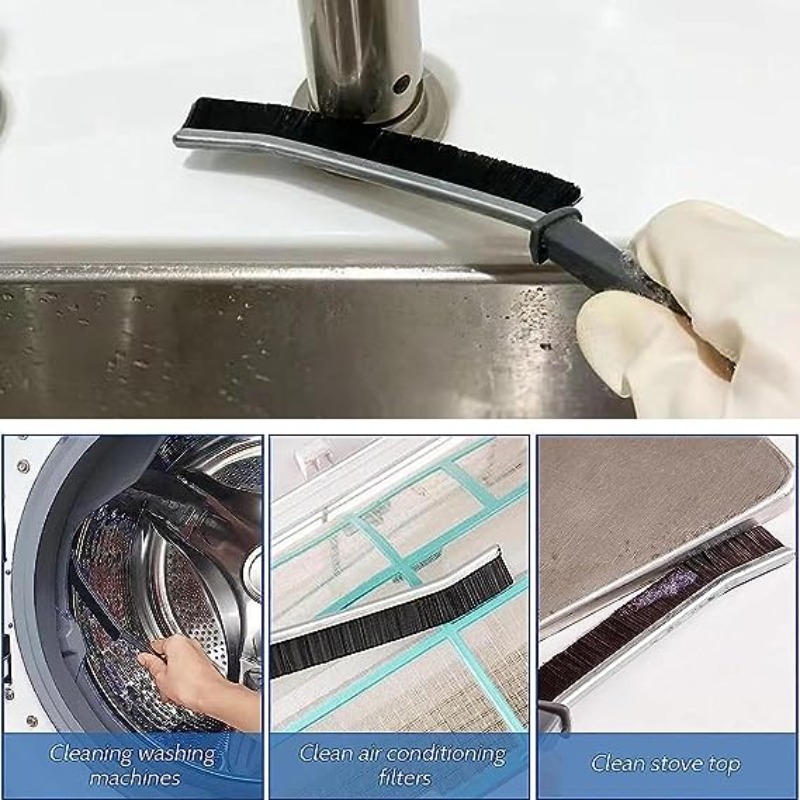 Cleaning washing machines

Clean air conditioning filters

Clean stove top