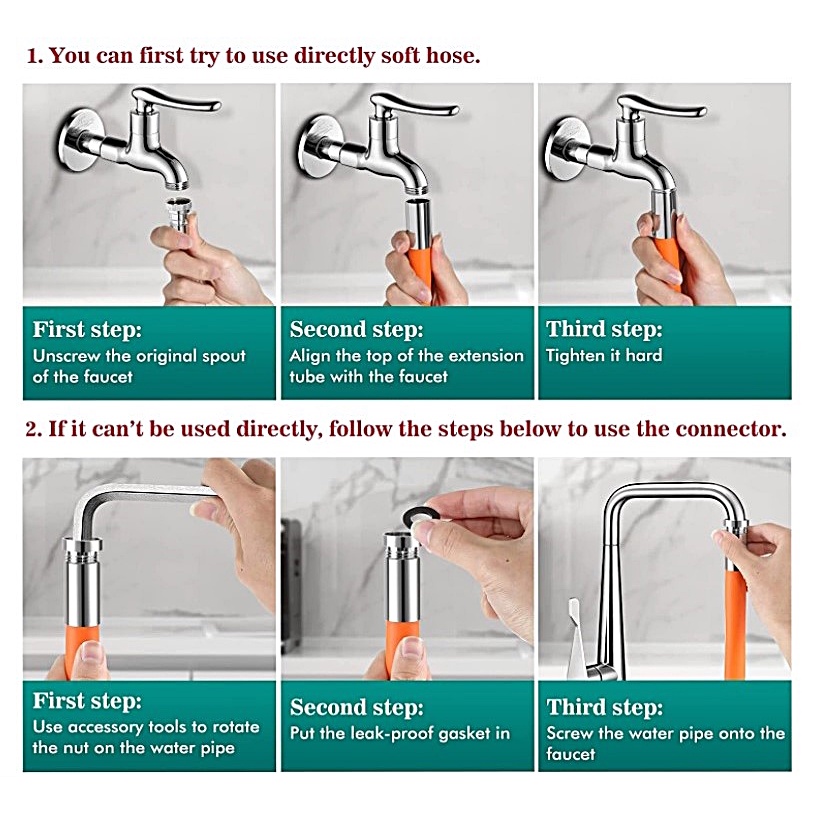 1. You can first try to use directly soft hose.

First step:
Unscrew the original spout of the faucet

Second step:
Align the top of the extension tube with the faucet

Third step:
Tighten it hard

2. If it can't be used directly, follow the steps below to use the connector.

First step:
Use accessory tools to rotate the nut on the water pipe

Second step:
Put the leak-proof gasket in

Third step:
Screw the water pipe onto the faucet