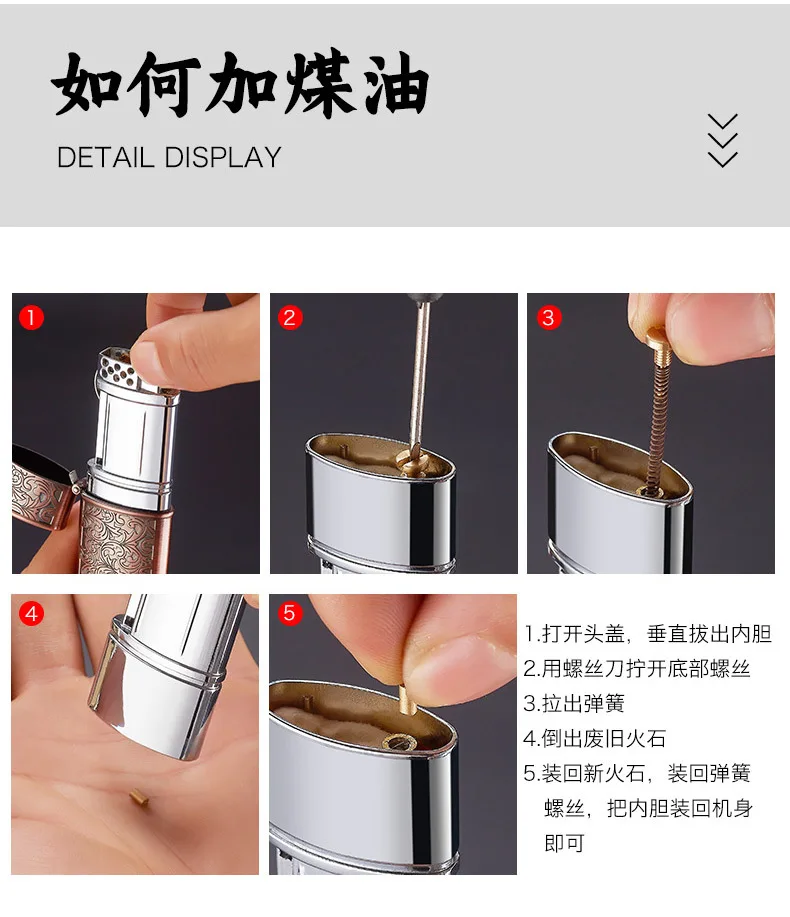 如何加煤油

DETAIL DISPLAY

1

2

3

4

5

1.打开头盖，垂直拔出内胆
2.用螺丝刀拧开底部螺丝
3.拉出弹簧
4.倒出废旧火石
5.装回新火石，装回弹簧螺丝，把内胆装回机身即可