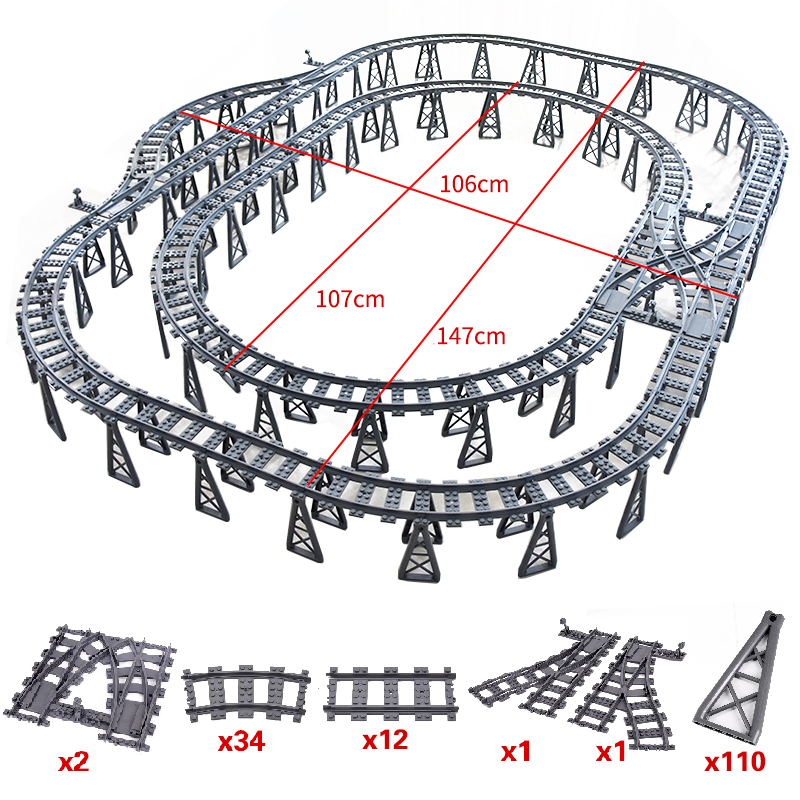 106cm
107cm
147cm
x2
x34
x12
x1
x1
x110