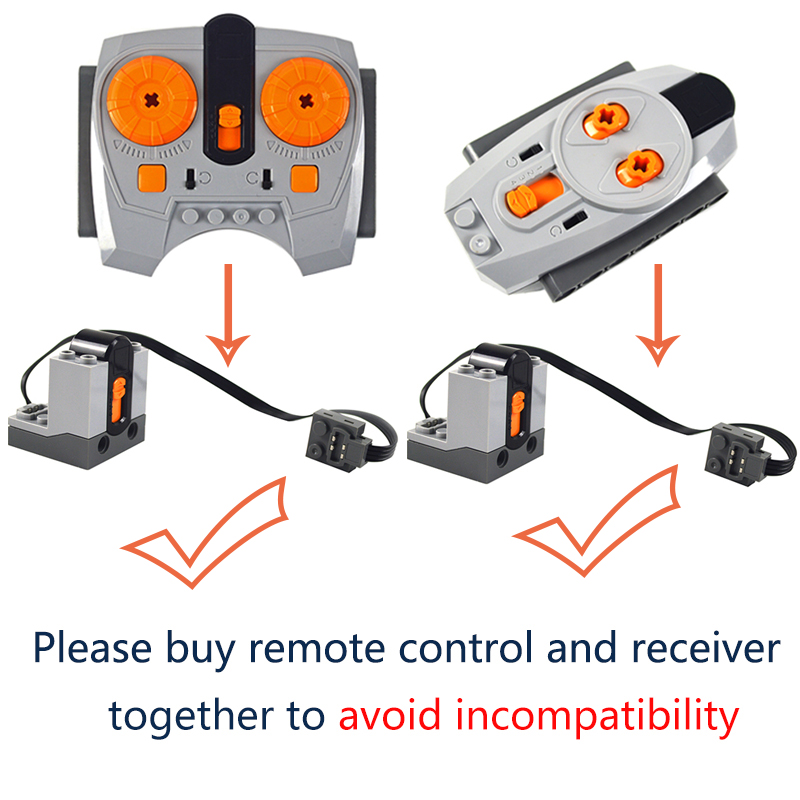 Please buy remote control and receiver together to avoid incompatibility