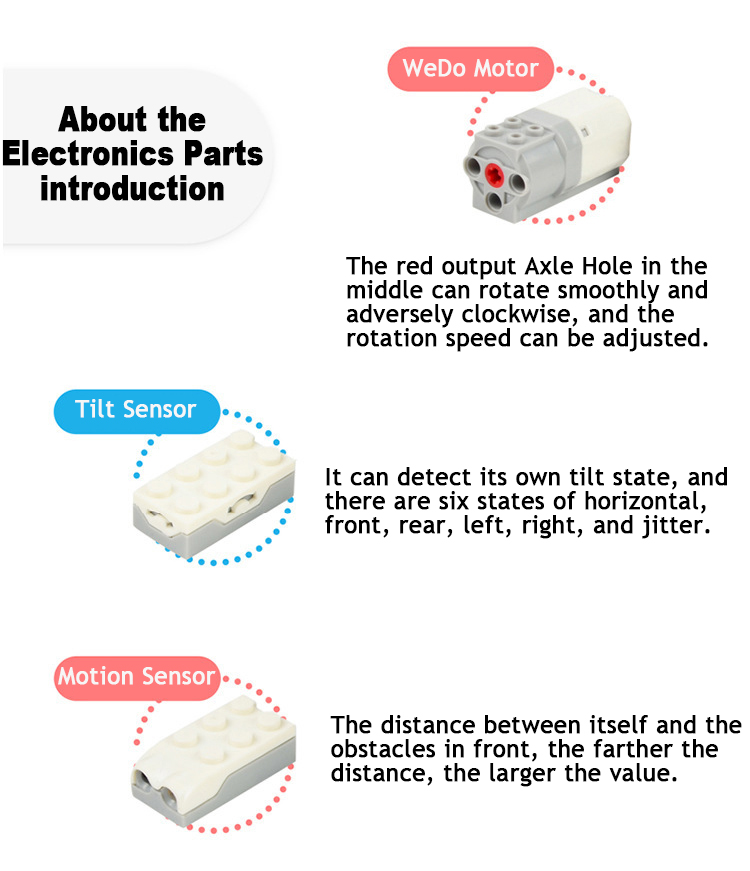 About the Electronics Parts introduction

WeDo Motor

The red output Axle Hole in the middle can rotate smoothly and adversely clockwise, and the rotation speed can be adjusted.

Tilt Sensor

It can detect its own tilt state, and there are six states of horizontal, front, rear, left, right, and jitter.

Motion Sensor

The distance between itself and the obstacles in front, the farther the distance, the larger the value.