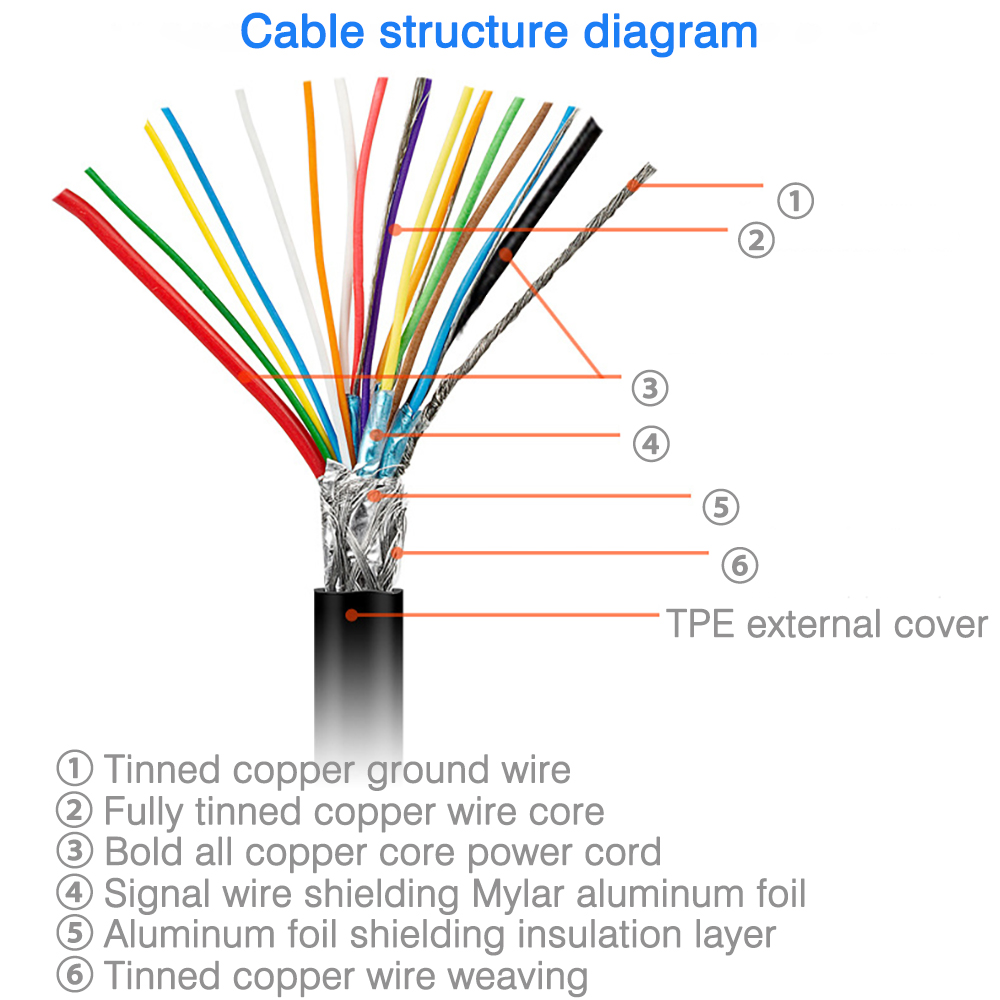 Cable structure diagram

①
②
③
④
⑤
⑥
TPE external cover

① Tinned copper ground wire
② Fully tinned copper wire core
③ Bold all copper core power cord
④ Signal wire shielding Mylar aluminum foil
⑤ Aluminum foil shielding insulation layer
⑥ Tinned copper wire weaving