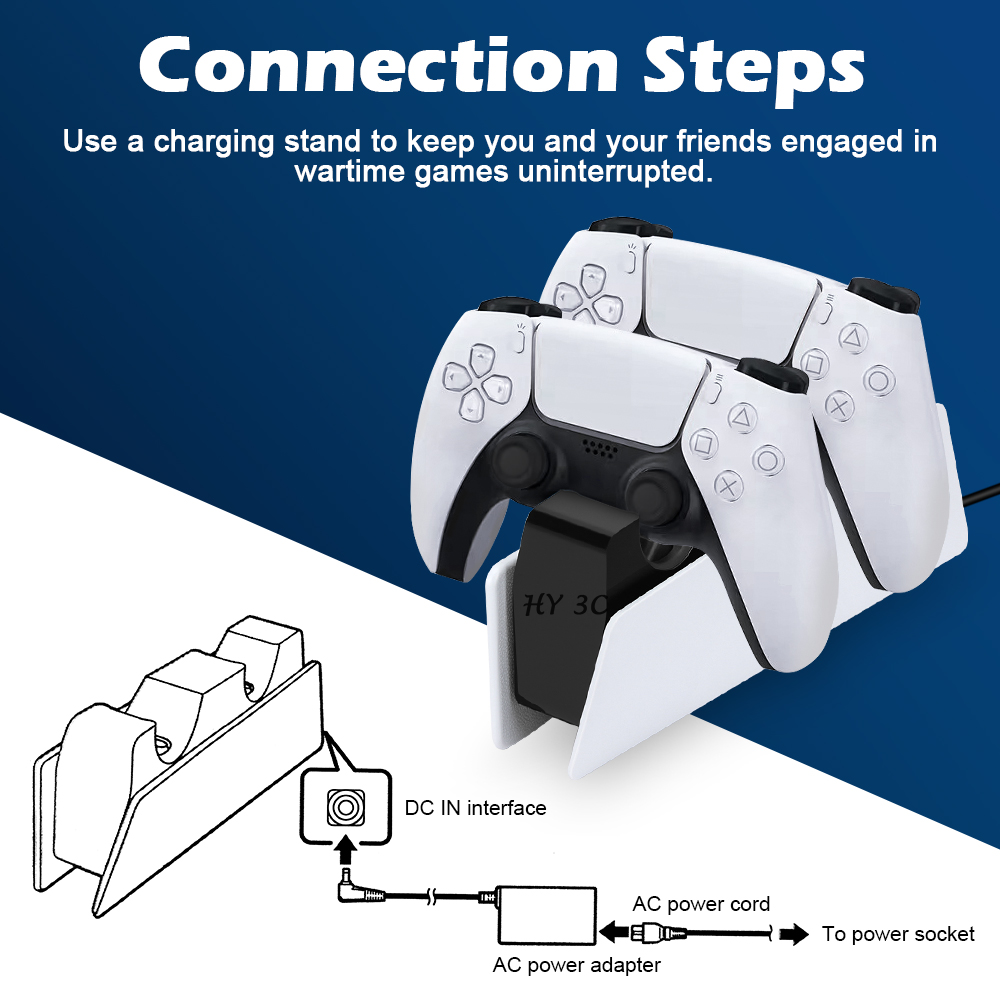 Connection Steps

Use a charging stand to keep you and your friends engaged in wartime games uninterrupted.

HY 3C

DC IN interface

AC power cord

To power socket

AC power adapter