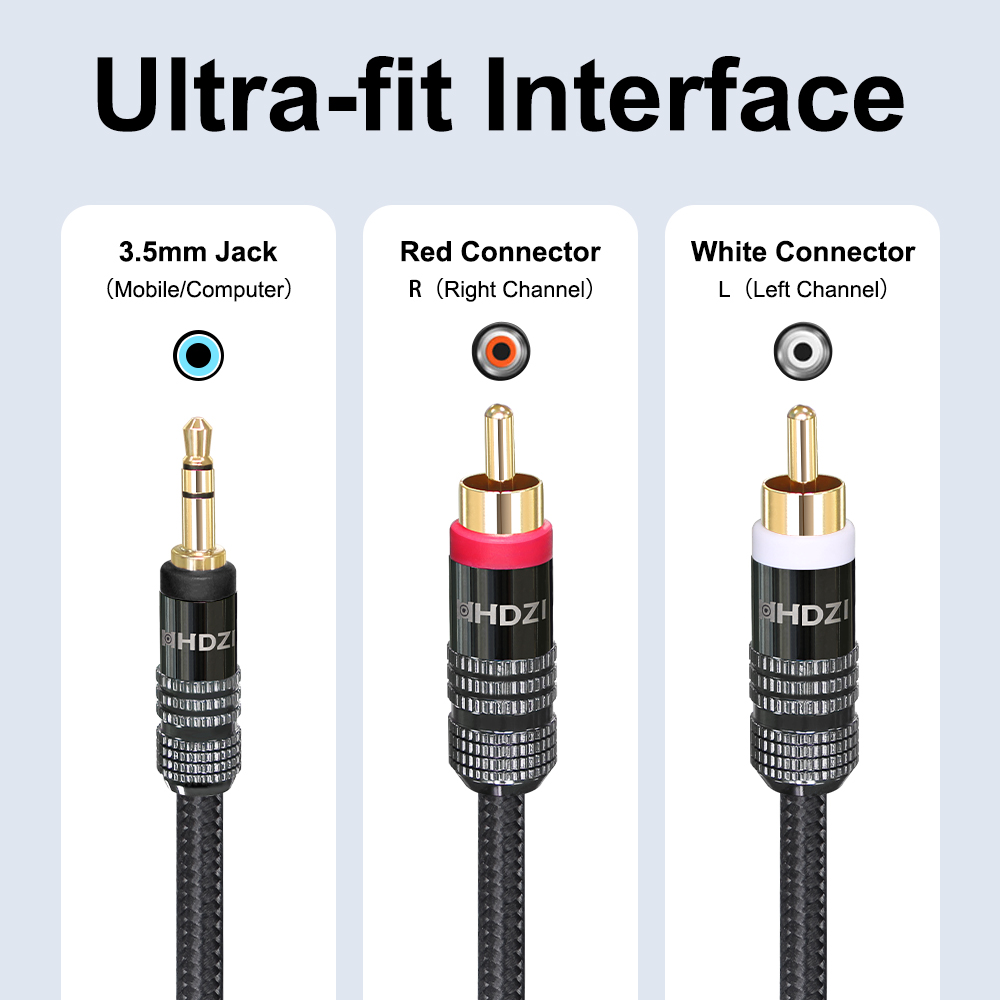 Ultra-fit Interface

3.5mm Jack
(Mobile/Computer)

HDZI

Red Connector
R (Right Channel)

HDZI

White Connector
L (Left Channel)

HDZI